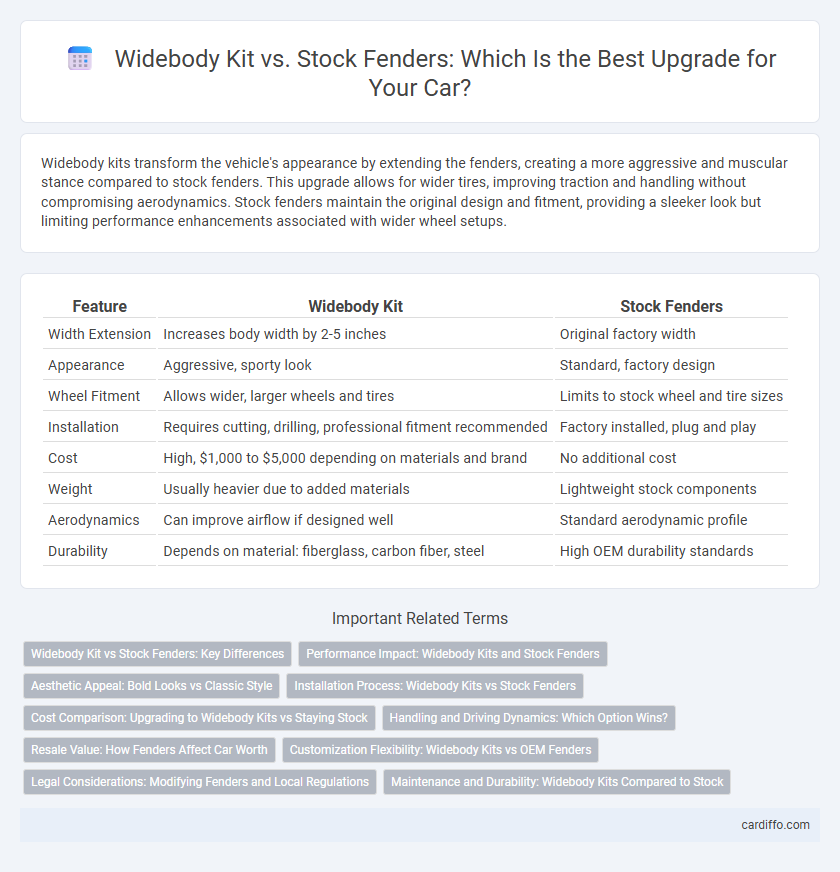 Widebody Kit vs. Stock Fenders: Which Is the Best Upgrade for Your Car?

Widebody kits transform the vehicle's appearance by extending the fenders, creating a more aggressive and muscular stance compared to stock fenders. This upgrade allows for wider tires, improving traction and handling without compromising aerodynamics. Stock fenders maintain the original design and fitment, providing a sleeker look but limiting performance enhancements associated with wider wheel setups.

| Feature | Widebody Kit | Stock Fenders |
|---|---|---|
| Width Extension | Increases body width by 2-5 inches | Original factory width |
| Appearance | Aggressive, sporty look | Standard, factory design |
| Wheel Fitment | Allows wider, larger wheels and tires | Limits to stock wheel and tire sizes |
| Installation | Requires cutting, drilling, professional fitment recommended | Factory installed, plug and play |
| Cost | High, \$1,000 to \$5,000 depending on materials and brand | No additional cost |
| Weight | Usually heavier due to added materials | Lightweight stock components |
| Aerodynamics | Can improve airflow if designed well | Standard aerodynamic profile |
| Durability | Depends on material: fiberglass, carbon fiber, steel | High OEM durability standards |

Important Related Terms

Widebody Kit vs Stock Fenders: Key Differences
Performance Impact: Widebody Kits and Stock Fenders
Aesthetic Appeal: Bold Looks vs Classic Style
Installation Process: Widebody Kits vs Stock Fenders
Cost Comparison: Upgrading to Widebody Kits vs Staying Stock
Handling and Driving Dynamics: Which Option Wins?
Resale Value: How Fenders Affect Car Worth
Customization Flexibility: Widebody Kits vs OEM Fenders
Legal Considerations: Modifying Fenders and Local Regulations
Maintenance and Durability: Widebody Kits Compared to Stock

cardiffo.com