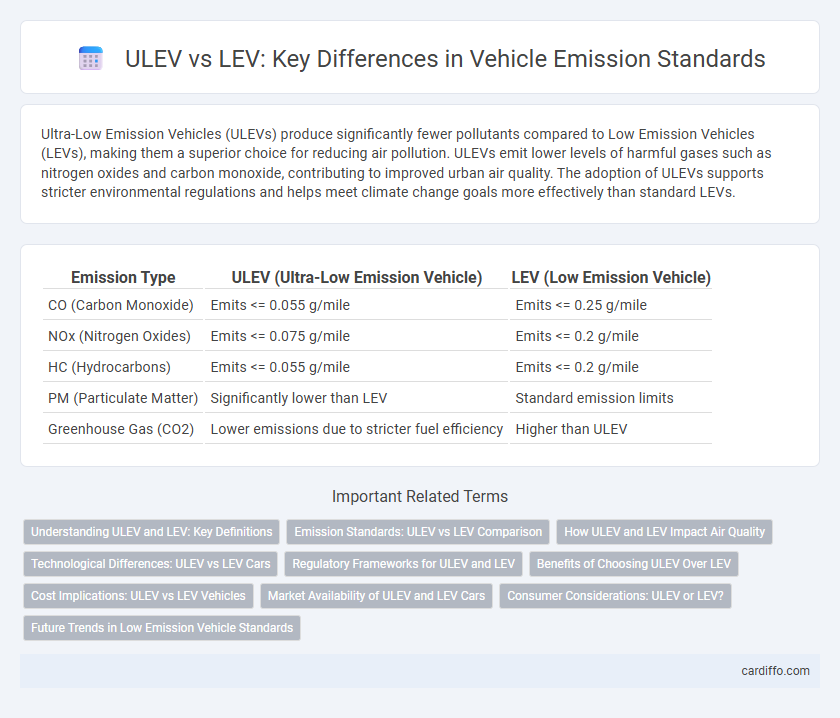 ULEV vs LEV: Key Differences in Vehicle Emission Standards

Ultra-Low Emission Vehicles (ULEVs) produce significantly fewer pollutants compared to Low Emission Vehicles (LEVs), making them a superior choice for reducing air pollution. ULEVs emit lower levels of harmful gases such as nitrogen oxides and carbon monoxide, contributing to improved urban air quality. The adoption of ULEVs supports stricter environmental regulations and helps meet climate change goals more effectively than standard LEVs.

| Emission Type | ULEV (Ultra-Low Emission Vehicle) | LEV (Low Emission Vehicle) |
|---|---|---|
| CO (Carbon Monoxide) | Emits <= 0.055 g/mile | Emits <= 0.25 g/mile |
| NOx (Nitrogen Oxides) | Emits <= 0.075 g/mile | Emits <= 0.2 g/mile |
| HC (Hydrocarbons) | Emits <= 0.055 g/mile | Emits <= 0.2 g/mile |
| PM (Particulate Matter) | Significantly lower than LEV | Standard emission limits |
| Greenhouse Gas (CO2) | Lower emissions due to stricter fuel efficiency | Higher than ULEV |

Important Related Terms

Understanding ULEV and LEV: Key Definitions
Emission Standards: ULEV vs LEV Comparison
How ULEV and LEV Impact Air Quality
Technological Differences: ULEV vs LEV Cars
Regulatory Frameworks for ULEV and LEV
Benefits of Choosing ULEV Over LEV
Cost Implications: ULEV vs LEV Vehicles
Market Availability of ULEV and LEV Cars
Consumer Considerations: ULEV or LEV?
Future Trends in Low Emission Vehicle Standards

cardiffo.com