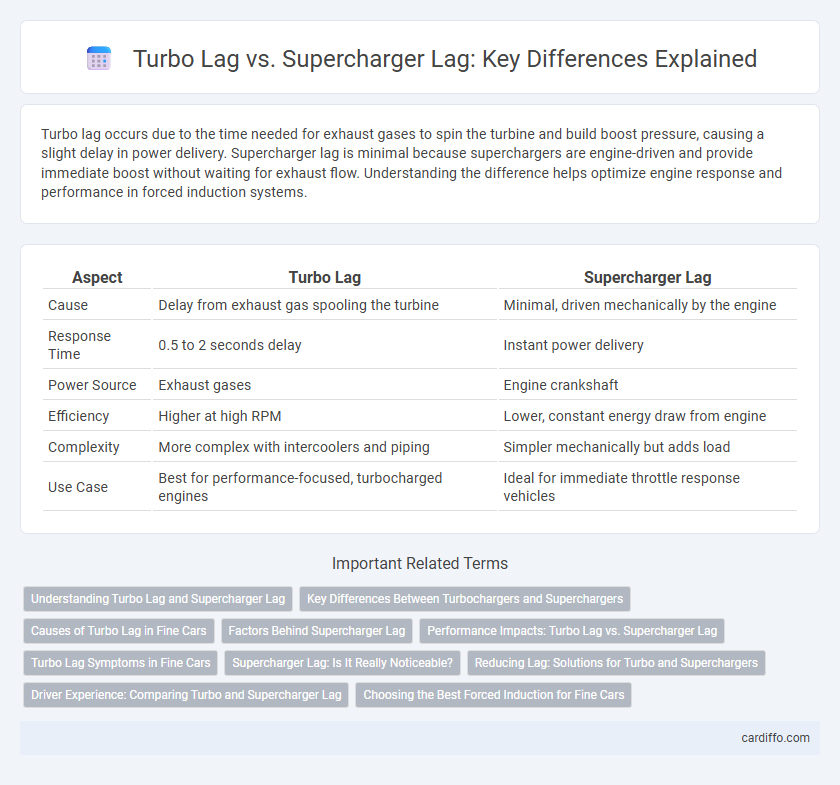 Turbo Lag vs. Supercharger Lag: Key Differences Explained

Turbo lag occurs due to the time needed for exhaust gases to spin the turbine and build boost pressure, causing a slight delay in power delivery. Supercharger lag is minimal because superchargers are engine-driven and provide immediate boost without waiting for exhaust flow. Understanding the difference helps optimize engine response and performance in forced induction systems.

| Aspect | Turbo Lag | Supercharger Lag |
|---|---|---|
| Cause | Delay from exhaust gas spooling the turbine | Minimal, driven mechanically by the engine |
| Response Time | 0.5 to 2 seconds delay | Instant power delivery |
| Power Source | Exhaust gases | Engine crankshaft |
| Efficiency | Higher at high RPM | Lower, constant energy draw from engine |
| Complexity | More complex with intercoolers and piping | Simpler mechanically but adds load |
| Use Case | Best for performance-focused, turbocharged engines | Ideal for immediate throttle response vehicles |

Important Related Terms

Understanding Turbo Lag and Supercharger Lag
Key Differences Between Turbochargers and Superchargers
Causes of Turbo Lag in Fine Cars
Factors Behind Supercharger Lag
Performance Impacts: Turbo Lag vs. Supercharger Lag
Turbo Lag Symptoms in Fine Cars
Supercharger Lag: Is It Really Noticeable?
Reducing Lag: Solutions for Turbo and Superchargers
Driver Experience: Comparing Turbo and Supercharger Lag
Choosing the Best Forced Induction for Fine Cars

cardiffo.com