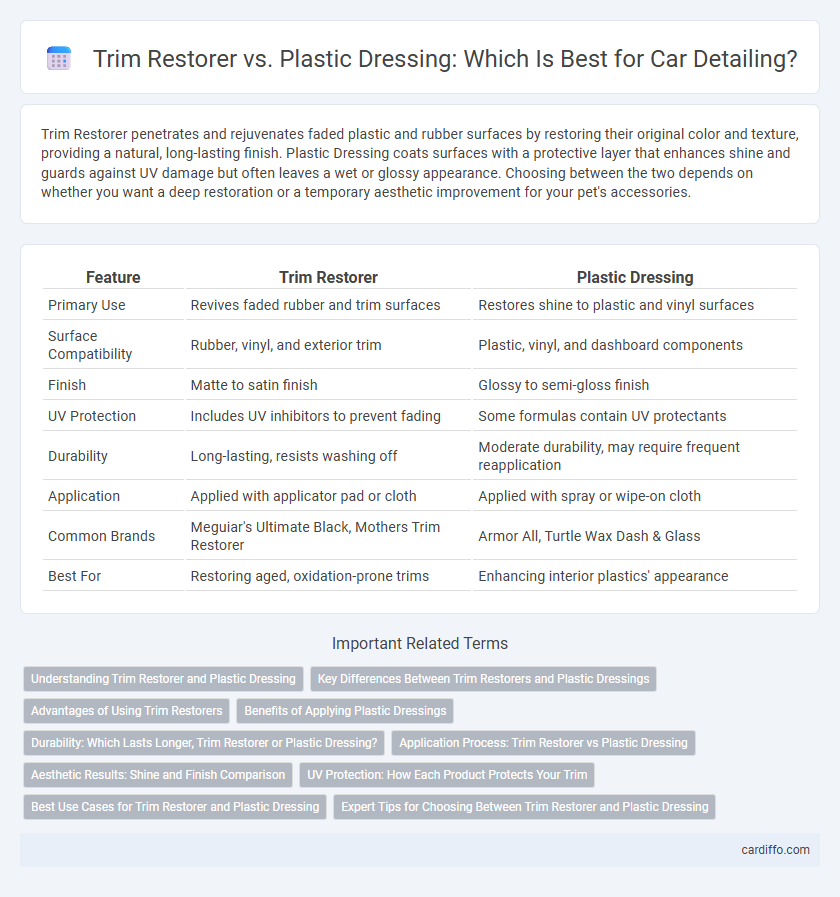 Trim Restorer vs. Plastic Dressing: Which Is Best for Car Detailing?

Trim Restorer penetrates and rejuvenates faded plastic and rubber surfaces by restoring their original color and texture, providing a natural, long-lasting finish. Plastic Dressing coats surfaces with a protective layer that enhances shine and guards against UV damage but often leaves a wet or glossy appearance. Choosing between the two depends on whether you want a deep restoration or a temporary aesthetic improvement for your pet's accessories.

| Feature | Trim Restorer | Plastic Dressing |
|---|---|---|
| Primary Use | Revives faded rubber and trim surfaces | Restores shine to plastic and vinyl surfaces |
| Surface Compatibility | Rubber, vinyl, and exterior trim | Plastic, vinyl, and dashboard components |
| Finish | Matte to satin finish | Glossy to semi-gloss finish |
| UV Protection | Includes UV inhibitors to prevent fading | Some formulas contain UV protectants |
| Durability | Long-lasting, resists washing off | Moderate durability, may require frequent reapplication |
| Application | Applied with applicator pad or cloth | Applied with spray or wipe-on cloth |
| Common Brands | Meguiar's Ultimate Black, Mothers Trim Restorer | Armor All, Turtle Wax Dash & Glass |
| Best For | Restoring aged, oxidation-prone trims | Enhancing interior plastics' appearance |

Important Related Terms

Understanding Trim Restorer and Plastic Dressing
Key Differences Between Trim Restorers and Plastic Dressings
Advantages of Using Trim Restorers
Benefits of Applying Plastic Dressings
Durability: Which Lasts Longer, Trim Restorer or Plastic Dressing?
Application Process: Trim Restorer vs Plastic Dressing
Aesthetic Results: Shine and Finish Comparison
UV Protection: How Each Product Protects Your Trim
Best Use Cases for Trim Restorer and Plastic Dressing
Expert Tips for Choosing Between Trim Restorer and Plastic Dressing

cardiffo.com