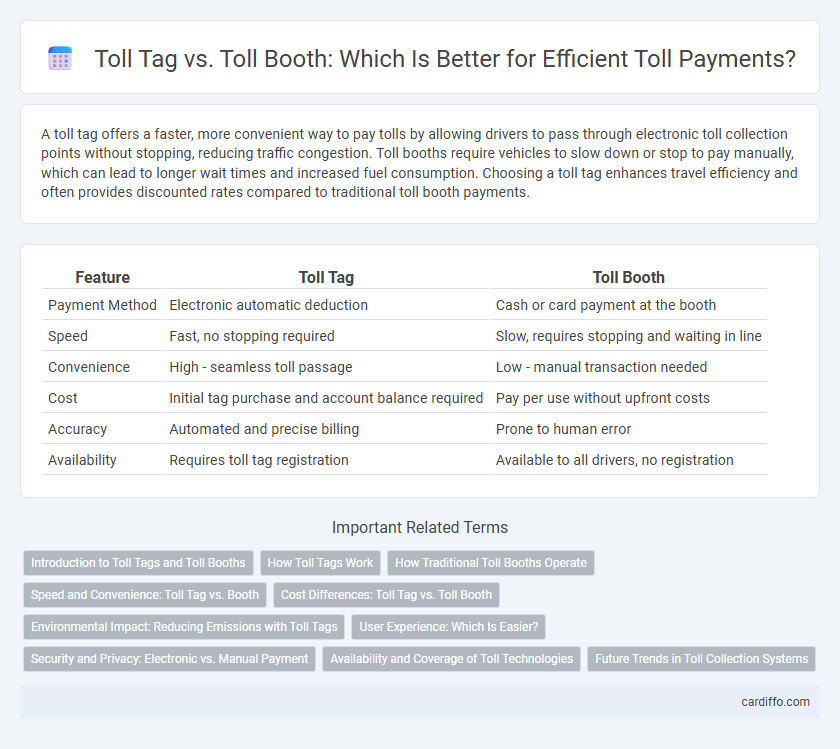 Toll Tag vs. Toll Booth: Which Is Better for Efficient Toll Payments?

A toll tag offers a faster, more convenient way to pay tolls by allowing drivers to pass through electronic toll collection points without stopping, reducing traffic congestion. Toll booths require vehicles to slow down or stop to pay manually, which can lead to longer wait times and increased fuel consumption. Choosing a toll tag enhances travel efficiency and often provides discounted rates compared to traditional toll booth payments.

| Feature | Toll Tag | Toll Booth |
|---|---|---|
| Payment Method | Electronic automatic deduction | Cash or card payment at the booth |
| Speed | Fast, no stopping required | Slow, requires stopping and waiting in line |
| Convenience | High - seamless toll passage | Low - manual transaction needed |
| Cost | Initial tag purchase and account balance required | Pay per use without upfront costs |
| Accuracy | Automated and precise billing | Prone to human error |
| Availability | Requires toll tag registration | Available to all drivers, no registration |

Important Related Terms

Introduction to Toll Tags and Toll Booths
How Toll Tags Work
How Traditional Toll Booths Operate
Speed and Convenience: Toll Tag vs. Booth
Cost Differences: Toll Tag vs. Toll Booth
Environmental Impact: Reducing Emissions with Toll Tags
User Experience: Which Is Easier?
Security and Privacy: Electronic vs. Manual Payment
Availability and Coverage of Toll Technologies
Future Trends in Toll Collection Systems

cardiffo.com