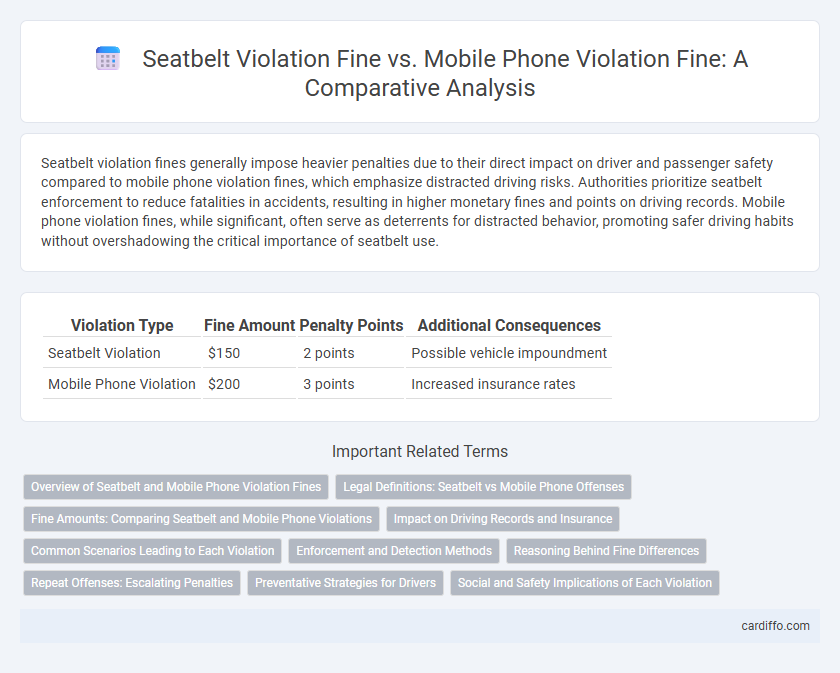 Seatbelt Violation Fine vs. Mobile Phone Violation Fine: A Comparative Analysis

Seatbelt violation fines generally impose heavier penalties due to their direct impact on driver and passenger safety compared to mobile phone violation fines, which emphasize distracted driving risks. Authorities prioritize seatbelt enforcement to reduce fatalities in accidents, resulting in higher monetary fines and points on driving records. Mobile phone violation fines, while significant, often serve as deterrents for distracted behavior, promoting safer driving habits without overshadowing the critical importance of seatbelt use.

| Violation Type | Fine Amount | Penalty Points | Additional Consequences |
|---|---|---|---|
| Seatbelt Violation | \$150 | 2 points | Possible vehicle impoundment |
| Mobile Phone Violation | \$200 | 3 points | Increased insurance rates |

Important Related Terms

Overview of Seatbelt and Mobile Phone Violation Fines
Legal Definitions: Seatbelt vs Mobile Phone Offenses
Fine Amounts: Comparing Seatbelt and Mobile Phone Violations
Impact on Driving Records and Insurance
Common Scenarios Leading to Each Violation
Enforcement and Detection Methods
Reasoning Behind Fine Differences
Repeat Offenses: Escalating Penalties
Preventative Strategies for Drivers
Social and Safety Implications of Each Violation

cardiffo.com