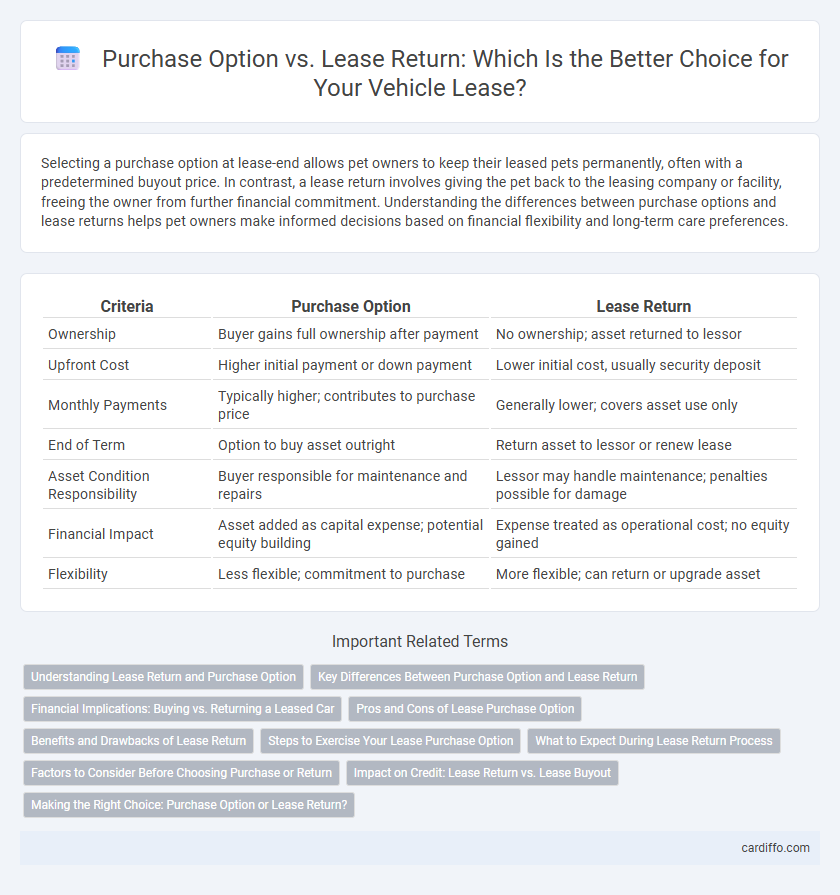 Purchase Option vs. Lease Return: Which Is the Better Choice for Your Vehicle Lease?

Selecting a purchase option at lease-end allows pet owners to keep their leased pets permanently, often with a predetermined buyout price. In contrast, a lease return involves giving the pet back to the leasing company or facility, freeing the owner from further financial commitment. Understanding the differences between purchase options and lease returns helps pet owners make informed decisions based on financial flexibility and long-term care preferences.

| Criteria | Purchase Option | Lease Return |
|---|---|---|
| Ownership | Buyer gains full ownership after payment | No ownership; asset returned to lessor |
| Upfront Cost | Higher initial payment or down payment | Lower initial cost, usually security deposit |
| Monthly Payments | Typically higher; contributes to purchase price | Generally lower; covers asset use only |
| End of Term | Option to buy asset outright | Return asset to lessor or renew lease |
| Asset Condition Responsibility | Buyer responsible for maintenance and repairs | Lessor may handle maintenance; penalties possible for damage |
| Financial Impact | Asset added as capital expense; potential equity building | Expense treated as operational cost; no equity gained |
| Flexibility | Less flexible; commitment to purchase | More flexible; can return or upgrade asset |

Important Related Terms

Understanding Lease Return and Purchase Option
Key Differences Between Purchase Option and Lease Return
Financial Implications: Buying vs. Returning a Leased Car
Pros and Cons of Lease Purchase Option
Benefits and Drawbacks of Lease Return
Steps to Exercise Your Lease Purchase Option
What to Expect During Lease Return Process
Factors to Consider Before Choosing Purchase or Return
Impact on Credit: Lease Return vs. Lease Buyout
Making the Right Choice: Purchase Option or Lease Return?

cardiffo.com