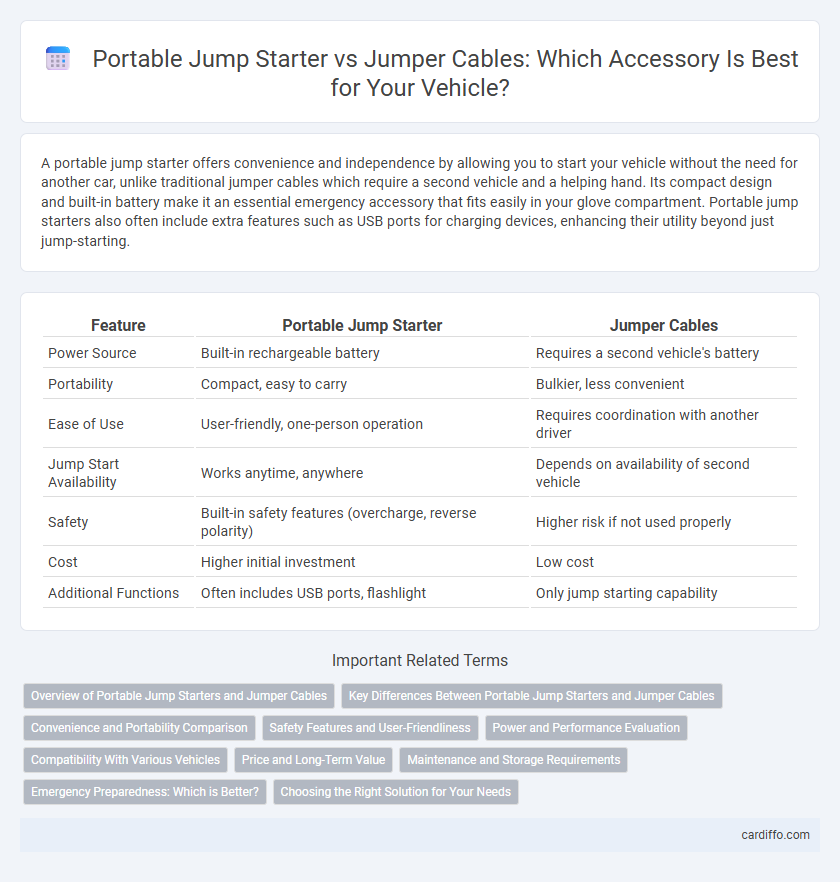 Portable Jump Starter vs Jumper Cables: Which Accessory Is Best for Your Vehicle?

A portable jump starter offers convenience and independence by allowing you to start your vehicle without the need for another car, unlike traditional jumper cables which require a second vehicle and a helping hand. Its compact design and built-in battery make it an essential emergency accessory that fits easily in your glove compartment. Portable jump starters also often include extra features such as USB ports for charging devices, enhancing their utility beyond just jump-starting.

| Feature | Portable Jump Starter | Jumper Cables |
|---|---|---|
| Power Source | Built-in rechargeable battery | Requires a second vehicle's battery |
| Portability | Compact, easy to carry | Bulkier, less convenient |
| Ease of Use | User-friendly, one-person operation | Requires coordination with another driver |
| Jump Start Availability | Works anytime, anywhere | Depends on availability of second vehicle |
| Safety | Built-in safety features (overcharge, reverse polarity) | Higher risk if not used properly |
| Cost | Higher initial investment | Low cost |
| Additional Functions | Often includes USB ports, flashlight | Only jump starting capability |

Important Related Terms

Overview of Portable Jump Starters and Jumper Cables
Key Differences Between Portable Jump Starters and Jumper Cables
Convenience and Portability Comparison
Safety Features and User-Friendliness
Power and Performance Evaluation
Compatibility With Various Vehicles
Price and Long-Term Value
Maintenance and Storage Requirements
Emergency Preparedness: Which is Better?
Choosing the Right Solution for Your Needs

cardiffo.com