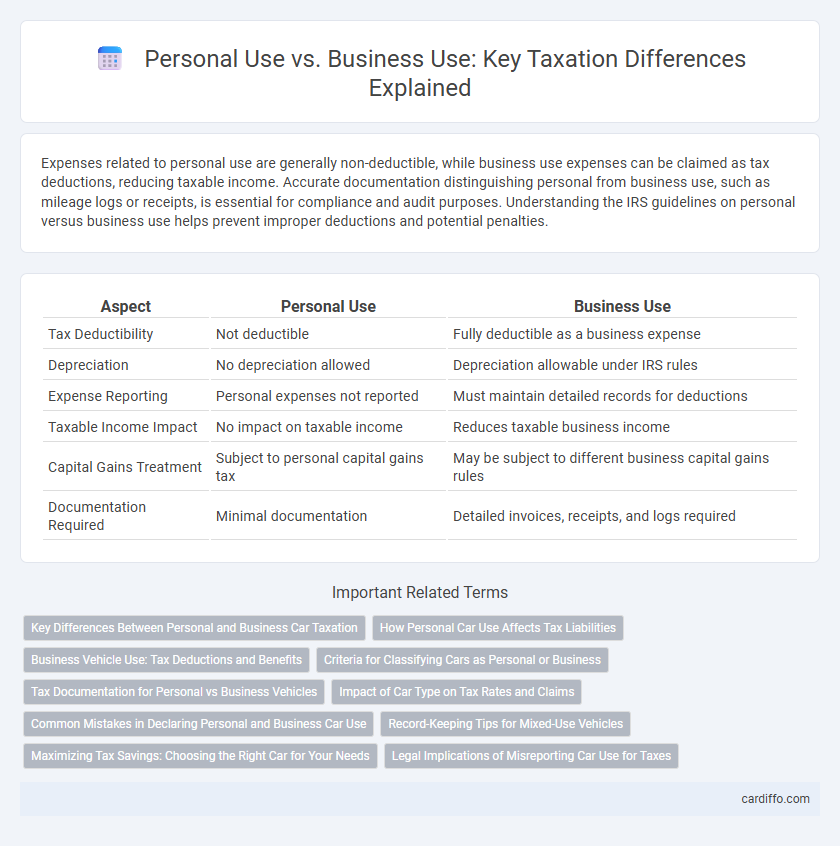 Personal Use vs. Business Use: Key Taxation Differences Explained

Expenses related to personal use are generally non-deductible, while business use expenses can be claimed as tax deductions, reducing taxable income. Accurate documentation distinguishing personal from business use, such as mileage logs or receipts, is essential for compliance and audit purposes. Understanding the IRS guidelines on personal versus business use helps prevent improper deductions and potential penalties.

| Aspect | Personal Use | Business Use |
|---|---|---|
| Tax Deductibility | Not deductible | Fully deductible as a business expense |
| Depreciation | No depreciation allowed | Depreciation allowable under IRS rules |
| Expense Reporting | Personal expenses not reported | Must maintain detailed records for deductions |
| Taxable Income Impact | No impact on taxable income | Reduces taxable business income |
| Capital Gains Treatment | Subject to personal capital gains tax | May be subject to different business capital gains rules |
| Documentation Required | Minimal documentation | Detailed invoices, receipts, and logs required |

Important Related Terms

Key Differences Between Personal and Business Car Taxation
How Personal Car Use Affects Tax Liabilities
Business Vehicle Use: Tax Deductions and Benefits
Criteria for Classifying Cars as Personal or Business
Tax Documentation for Personal vs Business Vehicles
Impact of Car Type on Tax Rates and Claims
Common Mistakes in Declaring Personal and Business Car Use
Record-Keeping Tips for Mixed-Use Vehicles
Maximizing Tax Savings: Choosing the Right Car for Your Needs
Legal Implications of Misreporting Car Use for Taxes

cardiffo.com