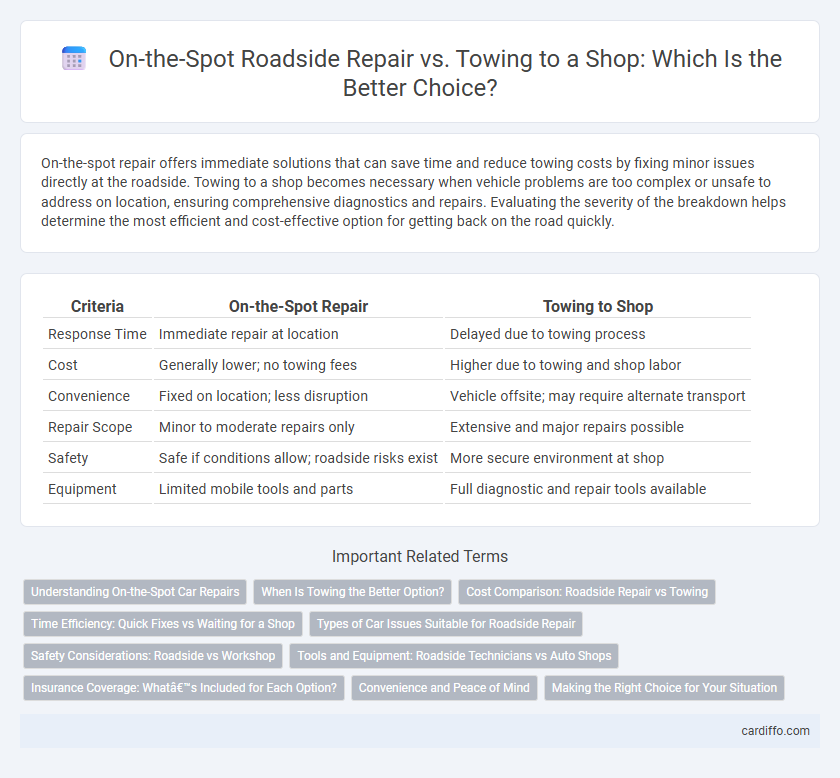 On-the-Spot Roadside Repair vs. Towing to a Shop: Which Is the Better Choice?

On-the-spot repair offers immediate solutions that can save time and reduce towing costs by fixing minor issues directly at the roadside. Towing to a shop becomes necessary when vehicle problems are too complex or unsafe to address on location, ensuring comprehensive diagnostics and repairs. Evaluating the severity of the breakdown helps determine the most efficient and cost-effective option for getting back on the road quickly.

| Criteria | On-the-Spot Repair | Towing to Shop |
|---|---|---|
| Response Time | Immediate repair at location | Delayed due to towing process |
| Cost | Generally lower; no towing fees | Higher due to towing and shop labor |
| Convenience | Fixed on location; less disruption | Vehicle offsite; may require alternate transport |
| Repair Scope | Minor to moderate repairs only | Extensive and major repairs possible |
| Safety | Safe if conditions allow; roadside risks exist | More secure environment at shop |
| Equipment | Limited mobile tools and parts | Full diagnostic and repair tools available |

Important Related Terms

Understanding On-the-Spot Car Repairs
When Is Towing the Better Option?
Cost Comparison: Roadside Repair vs Towing
Time Efficiency: Quick Fixes vs Waiting for a Shop
Types of Car Issues Suitable for Roadside Repair
Safety Considerations: Roadside vs Workshop
Tools and Equipment: Roadside Technicians vs Auto Shops
Insurance Coverage: Whatâ€™s Included for Each Option?
Convenience and Peace of Mind
Making the Right Choice for Your Situation

cardiffo.com