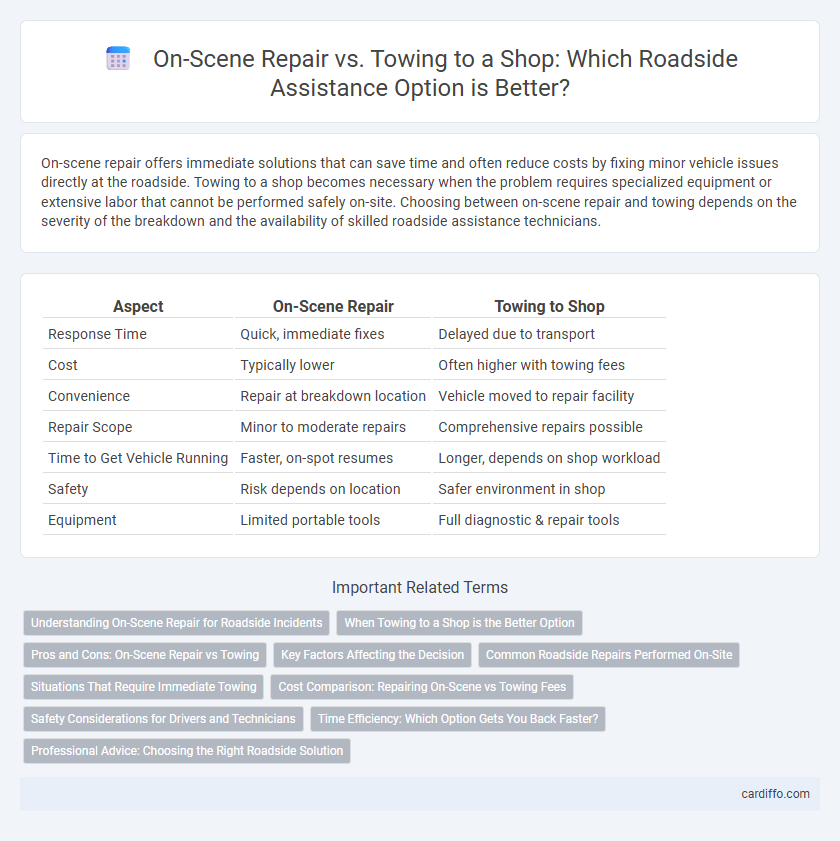 On-Scene Repair vs. Towing to a Shop: Which Roadside Assistance Option is Better?

On-scene repair offers immediate solutions that can save time and often reduce costs by fixing minor vehicle issues directly at the roadside. Towing to a shop becomes necessary when the problem requires specialized equipment or extensive labor that cannot be performed safely on-site. Choosing between on-scene repair and towing depends on the severity of the breakdown and the availability of skilled roadside assistance technicians.

| Aspect | On-Scene Repair | Towing to Shop |
|---|---|---|
| Response Time | Quick, immediate fixes | Delayed due to transport |
| Cost | Typically lower | Often higher with towing fees |
| Convenience | Repair at breakdown location | Vehicle moved to repair facility |
| Repair Scope | Minor to moderate repairs | Comprehensive repairs possible |
| Time to Get Vehicle Running | Faster, on-spot resumes | Longer, depends on shop workload |
| Safety | Risk depends on location | Safer environment in shop |
| Equipment | Limited portable tools | Full diagnostic & repair tools |

Important Related Terms

Understanding On-Scene Repair for Roadside Incidents

When Towing to a Shop is the Better Option

Pros and Cons: On-Scene Repair vs Towing

Key Factors Affecting the Decision

Common Roadside Repairs Performed On-Site

Situations That Require Immediate Towing

Cost Comparison: Repairing On-Scene vs Towing Fees

Safety Considerations for Drivers and Technicians

Time Efficiency: Which Option Gets You Back Faster?

Professional Advice: Choosing the Right Roadside Solution

cardiffo.com