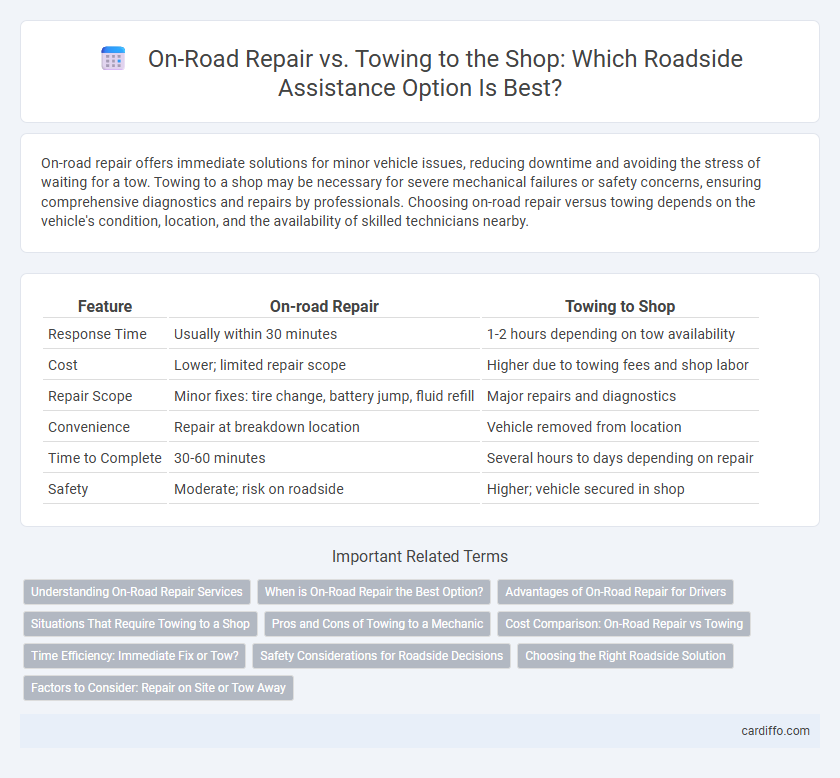 On-Road Repair vs. Towing to the Shop: Which Roadside Assistance Option Is Best?

On-road repair offers immediate solutions for minor vehicle issues, reducing downtime and avoiding the stress of waiting for a tow. Towing to a shop may be necessary for severe mechanical failures or safety concerns, ensuring comprehensive diagnostics and repairs by professionals. Choosing on-road repair versus towing depends on the vehicle's condition, location, and the availability of skilled technicians nearby.

| Feature | On-road Repair | Towing to Shop |
|---|---|---|
| Response Time | Usually within 30 minutes | 1-2 hours depending on tow availability |
| Cost | Lower; limited repair scope | Higher due to towing fees and shop labor |
| Repair Scope | Minor fixes: tire change, battery jump, fluid refill | Major repairs and diagnostics |
| Convenience | Repair at breakdown location | Vehicle removed from location |
| Time to Complete | 30-60 minutes | Several hours to days depending on repair |
| Safety | Moderate; risk on roadside | Higher; vehicle secured in shop |

Important Related Terms

Understanding On-Road Repair Services
When is On-Road Repair the Best Option?
Advantages of On-Road Repair for Drivers
Situations That Require Towing to a Shop
Pros and Cons of Towing to a Mechanic
Cost Comparison: On-Road Repair vs Towing
Time Efficiency: Immediate Fix or Tow?
Safety Considerations for Roadside Decisions
Choosing the Right Roadside Solution
Factors to Consider: Repair on Site or Tow Away

cardiffo.com