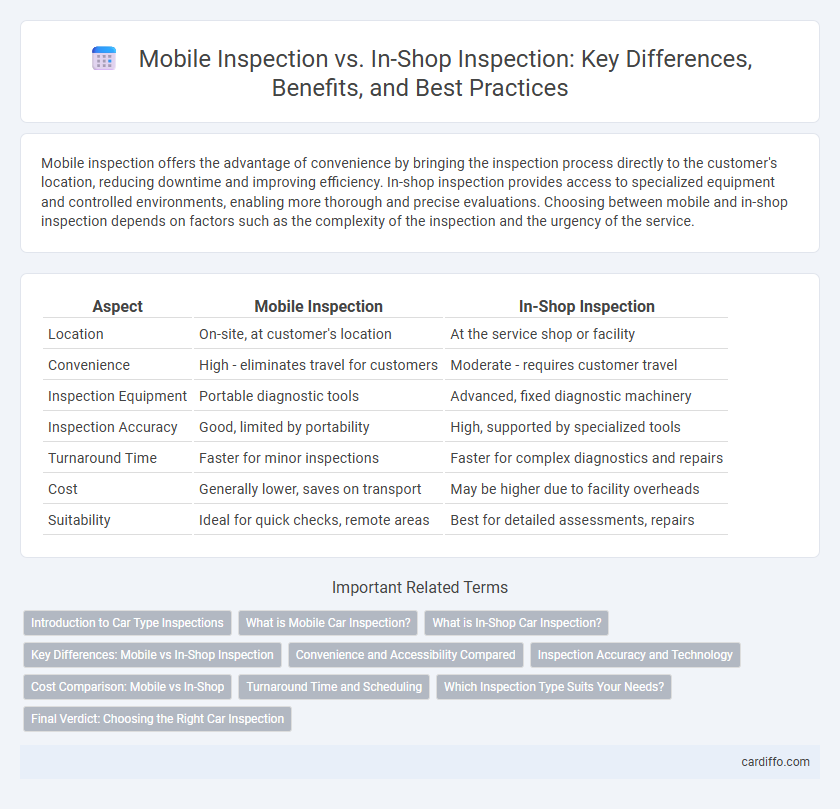 Mobile Inspection vs. In-Shop Inspection: Key Differences, Benefits, and Best Practices

Mobile inspection offers the advantage of convenience by bringing the inspection process directly to the customer's location, reducing downtime and improving efficiency. In-shop inspection provides access to specialized equipment and controlled environments, enabling more thorough and precise evaluations. Choosing between mobile and in-shop inspection depends on factors such as the complexity of the inspection and the urgency of the service.

| Aspect | Mobile Inspection | In-Shop Inspection |
|---|---|---|
| Location | On-site, at customer's location | At the service shop or facility |
| Convenience | High - eliminates travel for customers | Moderate - requires customer travel |
| Inspection Equipment | Portable diagnostic tools | Advanced, fixed diagnostic machinery |
| Inspection Accuracy | Good, limited by portability | High, supported by specialized tools |
| Turnaround Time | Faster for minor inspections | Faster for complex diagnostics and repairs |
| Cost | Generally lower, saves on transport | May be higher due to facility overheads |
| Suitability | Ideal for quick checks, remote areas | Best for detailed assessments, repairs |

Important Related Terms

Introduction to Car Type Inspections
What is Mobile Car Inspection?
What is In-Shop Car Inspection?
Key Differences: Mobile vs In-Shop Inspection
Convenience and Accessibility Compared
Inspection Accuracy and Technology
Cost Comparison: Mobile vs In-Shop
Turnaround Time and Scheduling
Which Inspection Type Suits Your Needs?
Final Verdict: Choosing the Right Car Inspection

cardiffo.com