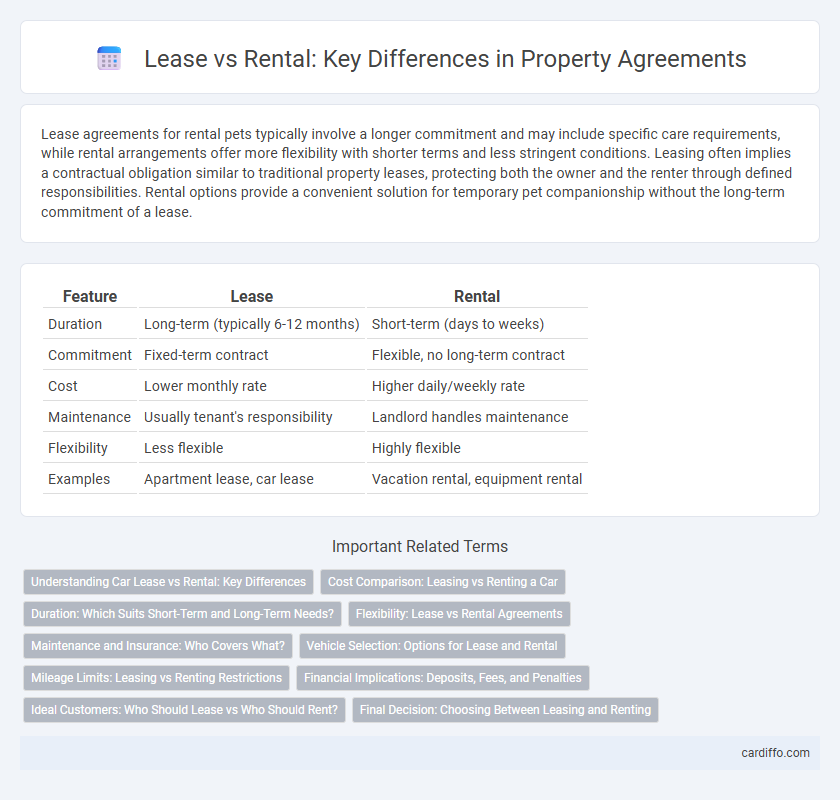 Lease vs Rental: Key Differences in Property Agreements

Lease agreements for rental pets typically involve a longer commitment and may include specific care requirements, while rental arrangements offer more flexibility with shorter terms and less stringent conditions. Leasing often implies a contractual obligation similar to traditional property leases, protecting both the owner and the renter through defined responsibilities. Rental options provide a convenient solution for temporary pet companionship without the long-term commitment of a lease.

| Feature | Lease | Rental |
|---|---|---|
| Duration | Long-term (typically 6-12 months) | Short-term (days to weeks) |
| Commitment | Fixed-term contract | Flexible, no long-term contract |
| Cost | Lower monthly rate | Higher daily/weekly rate |
| Maintenance | Usually tenant's responsibility | Landlord handles maintenance |
| Flexibility | Less flexible | Highly flexible |
| Examples | Apartment lease, car lease | Vacation rental, equipment rental |

Important Related Terms

Understanding Car Lease vs Rental: Key Differences
Cost Comparison: Leasing vs Renting a Car
Duration: Which Suits Short-Term and Long-Term Needs?
Flexibility: Lease vs Rental Agreements
Maintenance and Insurance: Who Covers What?
Vehicle Selection: Options for Lease and Rental
Mileage Limits: Leasing vs Renting Restrictions
Financial Implications: Deposits, Fees, and Penalties
Ideal Customers: Who Should Lease vs Who Should Rent?
Final Decision: Choosing Between Leasing and Renting

cardiffo.com