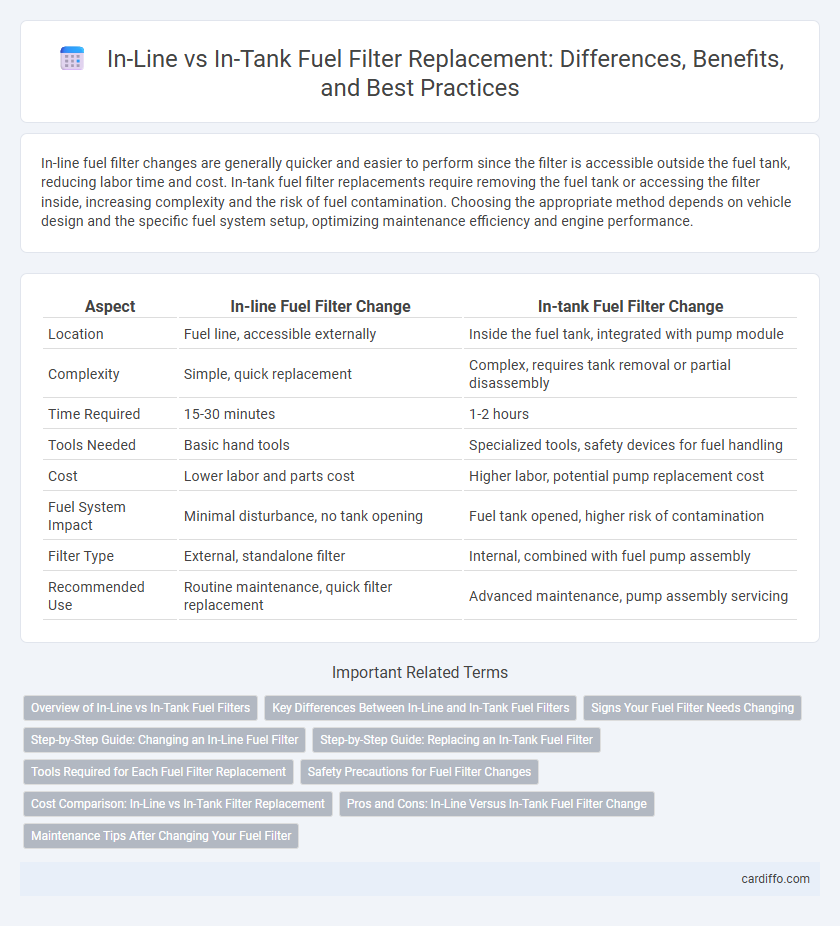 In-Line vs In-Tank Fuel Filter Replacement: Differences, Benefits, and Best Practices

In-line fuel filter changes are generally quicker and easier to perform since the filter is accessible outside the fuel tank, reducing labor time and cost. In-tank fuel filter replacements require removing the fuel tank or accessing the filter inside, increasing complexity and the risk of fuel contamination. Choosing the appropriate method depends on vehicle design and the specific fuel system setup, optimizing maintenance efficiency and engine performance.

| Aspect | In-line Fuel Filter Change | In-tank Fuel Filter Change |
|---|---|---|
| Location | Fuel line, accessible externally | Inside the fuel tank, integrated with pump module |
| Complexity | Simple, quick replacement | Complex, requires tank removal or partial disassembly |
| Time Required | 15-30 minutes | 1-2 hours |
| Tools Needed | Basic hand tools | Specialized tools, safety devices for fuel handling |
| Cost | Lower labor and parts cost | Higher labor, potential pump replacement cost |
| Fuel System Impact | Minimal disturbance, no tank opening | Fuel tank opened, higher risk of contamination |
| Filter Type | External, standalone filter | Internal, combined with fuel pump assembly |
| Recommended Use | Routine maintenance, quick filter replacement | Advanced maintenance, pump assembly servicing |

Important Related Terms

Overview of In-Line vs In-Tank Fuel Filters
Key Differences Between In-Line and In-Tank Fuel Filters
Signs Your Fuel Filter Needs Changing
Step-by-Step Guide: Changing an In-Line Fuel Filter
Step-by-Step Guide: Replacing an In-Tank Fuel Filter
Tools Required for Each Fuel Filter Replacement
Safety Precautions for Fuel Filter Changes
Cost Comparison: In-Line vs In-Tank Filter Replacement
Pros and Cons: In-Line Versus In-Tank Fuel Filter Change
Maintenance Tips After Changing Your Fuel Filter

cardiffo.com