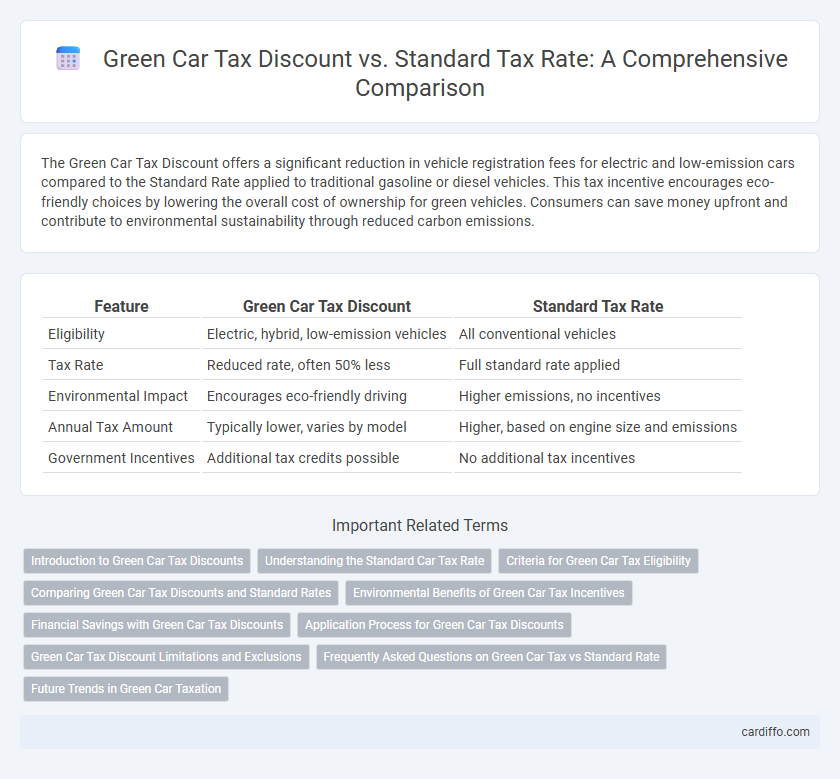 Green Car Tax Discount vs. Standard Tax Rate: A Comprehensive Comparison

The Green Car Tax Discount offers a significant reduction in vehicle registration fees for electric and low-emission cars compared to the Standard Rate applied to traditional gasoline or diesel vehicles. This tax incentive encourages eco-friendly choices by lowering the overall cost of ownership for green vehicles. Consumers can save money upfront and contribute to environmental sustainability through reduced carbon emissions.

| Feature | Green Car Tax Discount | Standard Tax Rate |
|---|---|---|
| Eligibility | Electric, hybrid, low-emission vehicles | All conventional vehicles |
| Tax Rate | Reduced rate, often 50% less | Full standard rate applied |
| Environmental Impact | Encourages eco-friendly driving | Higher emissions, no incentives |
| Annual Tax Amount | Typically lower, varies by model | Higher, based on engine size and emissions |
| Government Incentives | Additional tax credits possible | No additional tax incentives |

Important Related Terms

Introduction to Green Car Tax Discounts
Understanding the Standard Car Tax Rate
Criteria for Green Car Tax Eligibility
Comparing Green Car Tax Discounts and Standard Rates
Environmental Benefits of Green Car Tax Incentives
Financial Savings with Green Car Tax Discounts
Application Process for Green Car Tax Discounts
Green Car Tax Discount Limitations and Exclusions
Frequently Asked Questions on Green Car Tax vs Standard Rate
Future Trends in Green Car Taxation

cardiffo.com