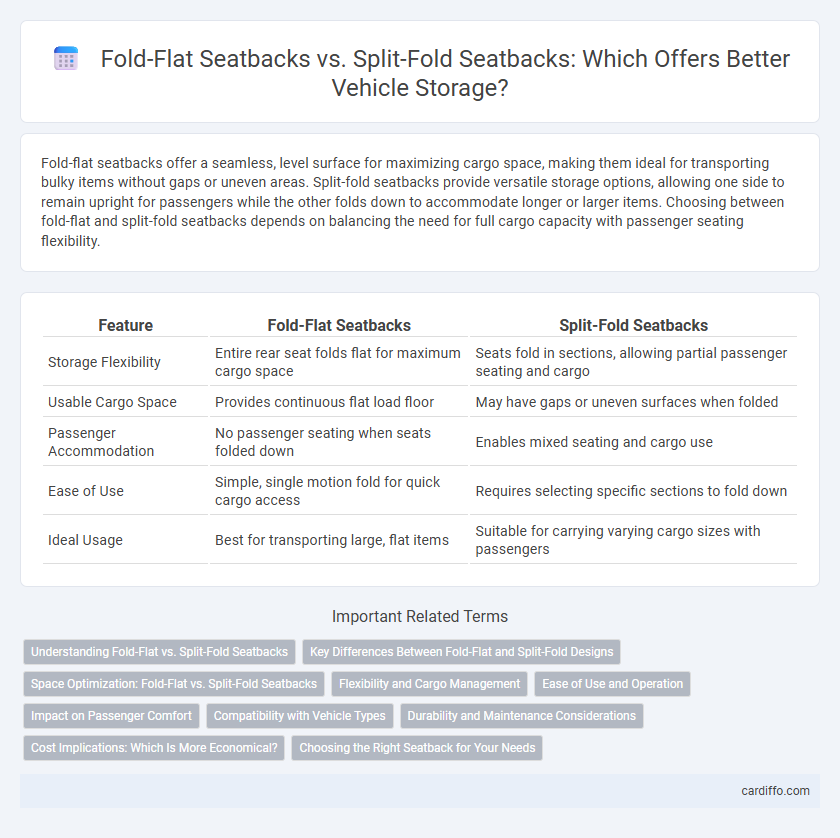 Fold-Flat Seatbacks vs. Split-Fold Seatbacks: Which Offers Better Vehicle Storage?

Fold-flat seatbacks offer a seamless, level surface for maximizing cargo space, making them ideal for transporting bulky items without gaps or uneven areas. Split-fold seatbacks provide versatile storage options, allowing one side to remain upright for passengers while the other folds down to accommodate longer or larger items. Choosing between fold-flat and split-fold seatbacks depends on balancing the need for full cargo capacity with passenger seating flexibility.

| Feature | Fold-Flat Seatbacks | Split-Fold Seatbacks |
|---|---|---|
| Storage Flexibility | Entire rear seat folds flat for maximum cargo space | Seats fold in sections, allowing partial passenger seating and cargo |
| Usable Cargo Space | Provides continuous flat load floor | May have gaps or uneven surfaces when folded |
| Passenger Accommodation | No passenger seating when seats folded down | Enables mixed seating and cargo use |
| Ease of Use | Simple, single motion fold for quick cargo access | Requires selecting specific sections to fold down |
| Ideal Usage | Best for transporting large, flat items | Suitable for carrying varying cargo sizes with passengers |

Important Related Terms

Understanding Fold-Flat vs. Split-Fold Seatbacks
Key Differences Between Fold-Flat and Split-Fold Designs
Space Optimization: Fold-Flat vs. Split-Fold Seatbacks
Flexibility and Cargo Management
Ease of Use and Operation
Impact on Passenger Comfort
Compatibility with Vehicle Types
Durability and Maintenance Considerations
Cost Implications: Which Is More Economical?
Choosing the Right Seatback for Your Needs

cardiffo.com