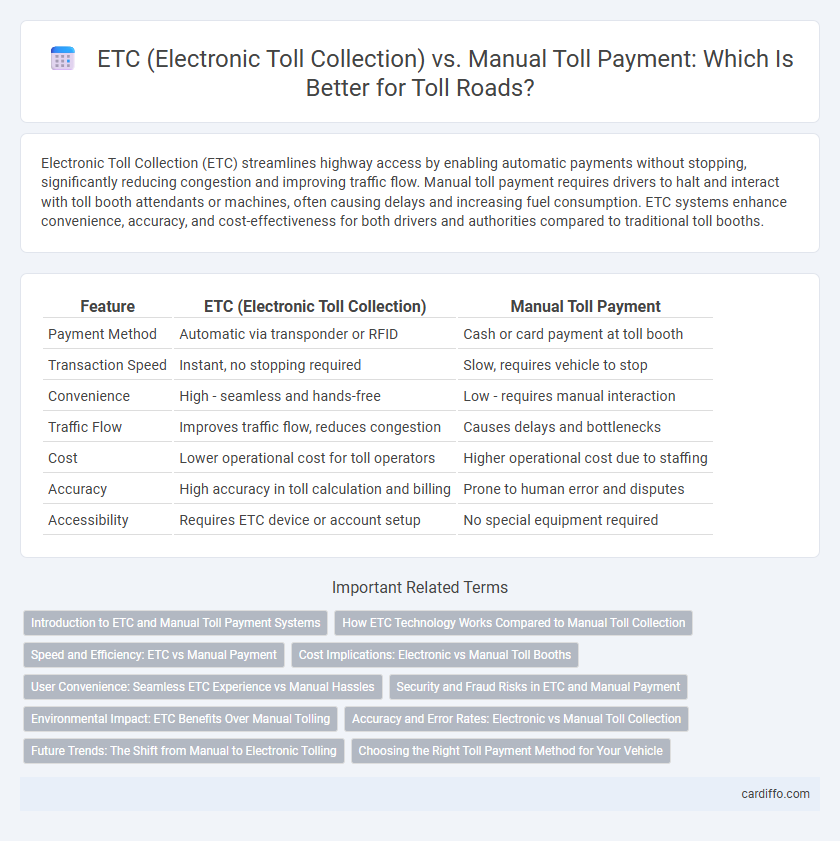 ETC (Electronic Toll Collection) vs. Manual Toll Payment: Which Is Better for Toll Roads?

Electronic Toll Collection (ETC) streamlines highway access by enabling automatic payments without stopping, significantly reducing congestion and improving traffic flow. Manual toll payment requires drivers to halt and interact with toll booth attendants or machines, often causing delays and increasing fuel consumption. ETC systems enhance convenience, accuracy, and cost-effectiveness for both drivers and authorities compared to traditional toll booths.

| Feature | ETC (Electronic Toll Collection) | Manual Toll Payment |
|---|---|---|
| Payment Method | Automatic via transponder or RFID | Cash or card payment at toll booth |
| Transaction Speed | Instant, no stopping required | Slow, requires vehicle to stop |
| Convenience | High - seamless and hands-free | Low - requires manual interaction |
| Traffic Flow | Improves traffic flow, reduces congestion | Causes delays and bottlenecks |
| Cost | Lower operational cost for toll operators | Higher operational cost due to staffing |
| Accuracy | High accuracy in toll calculation and billing | Prone to human error and disputes |
| Accessibility | Requires ETC device or account setup | No special equipment required |

Important Related Terms

Introduction to ETC and Manual Toll Payment Systems
How ETC Technology Works Compared to Manual Toll Collection
Speed and Efficiency: ETC vs Manual Payment
Cost Implications: Electronic vs Manual Toll Booths
User Convenience: Seamless ETC Experience vs Manual Hassles
Security and Fraud Risks in ETC and Manual Payment
Environmental Impact: ETC Benefits Over Manual Tolling
Accuracy and Error Rates: Electronic vs Manual Toll Collection
Future Trends: The Shift from Manual to Electronic Tolling
Choosing the Right Toll Payment Method for Your Vehicle

cardiffo.com