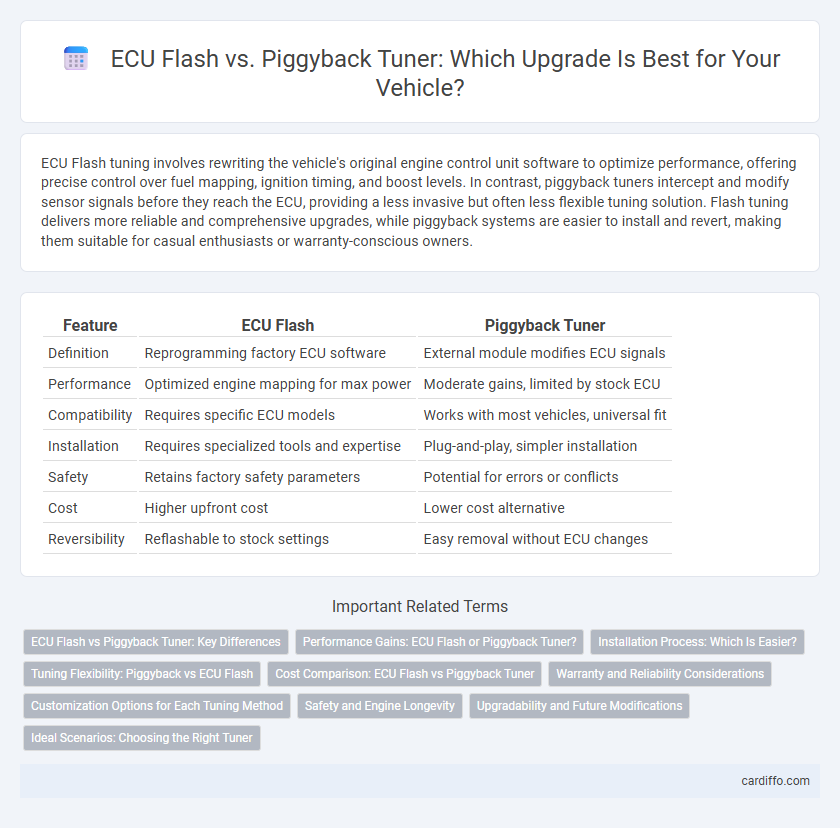 ECU Flash vs. Piggyback Tuner: Which Upgrade Is Best for Your Vehicle?

ECU Flash tuning involves rewriting the vehicle's original engine control unit software to optimize performance, offering precise control over fuel mapping, ignition timing, and boost levels. In contrast, piggyback tuners intercept and modify sensor signals before they reach the ECU, providing a less invasive but often less flexible tuning solution. Flash tuning delivers more reliable and comprehensive upgrades, while piggyback systems are easier to install and revert, making them suitable for casual enthusiasts or warranty-conscious owners.

| Feature | ECU Flash | Piggyback Tuner |
|---|---|---|
| Definition | Reprogramming factory ECU software | External module modifies ECU signals |
| Performance | Optimized engine mapping for max power | Moderate gains, limited by stock ECU |
| Compatibility | Requires specific ECU models | Works with most vehicles, universal fit |
| Installation | Requires specialized tools and expertise | Plug-and-play, simpler installation |
| Safety | Retains factory safety parameters | Potential for errors or conflicts |
| Cost | Higher upfront cost | Lower cost alternative |
| Reversibility | Reflashable to stock settings | Easy removal without ECU changes |

Important Related Terms

ECU Flash vs Piggyback Tuner: Key Differences
Performance Gains: ECU Flash or Piggyback Tuner?
Installation Process: Which Is Easier?
Tuning Flexibility: Piggyback vs ECU Flash
Cost Comparison: ECU Flash vs Piggyback Tuner
Warranty and Reliability Considerations
Customization Options for Each Tuning Method
Safety and Engine Longevity
Upgradability and Future Modifications
Ideal Scenarios: Choosing the Right Tuner

cardiffo.com