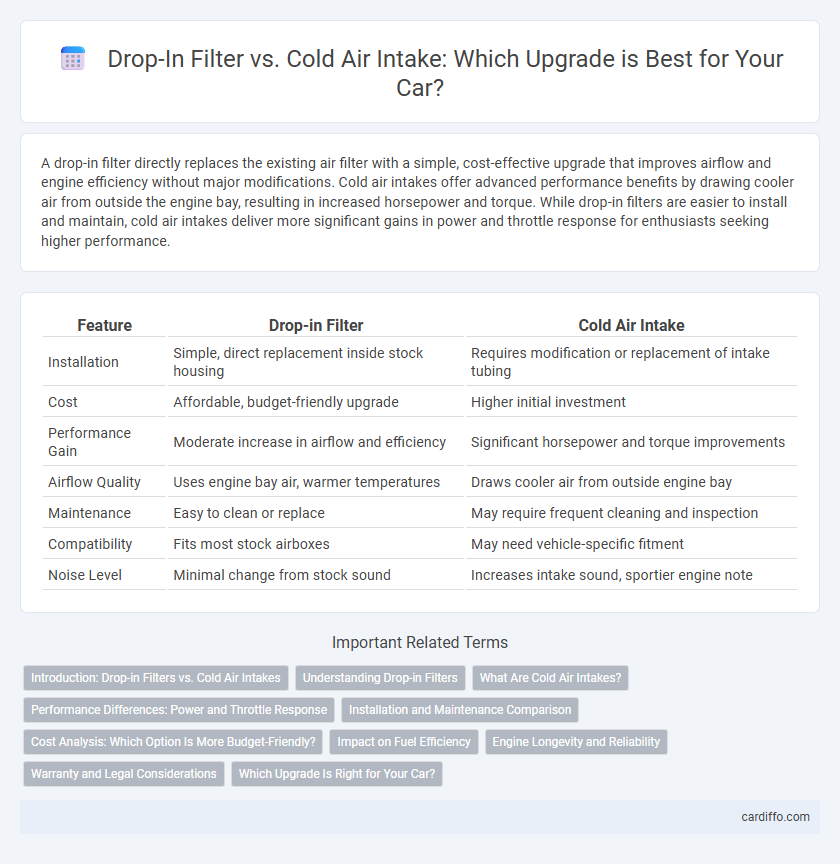 Drop-In Filter vs. Cold Air Intake: Which Upgrade is Best for Your Car?

A drop-in filter directly replaces the existing air filter with a simple, cost-effective upgrade that improves airflow and engine efficiency without major modifications. Cold air intakes offer advanced performance benefits by drawing cooler air from outside the engine bay, resulting in increased horsepower and torque. While drop-in filters are easier to install and maintain, cold air intakes deliver more significant gains in power and throttle response for enthusiasts seeking higher performance.

| Feature | Drop-in Filter | Cold Air Intake |
|---|---|---|
| Installation | Simple, direct replacement inside stock housing | Requires modification or replacement of intake tubing |
| Cost | Affordable, budget-friendly upgrade | Higher initial investment |
| Performance Gain | Moderate increase in airflow and efficiency | Significant horsepower and torque improvements |
| Airflow Quality | Uses engine bay air, warmer temperatures | Draws cooler air from outside engine bay |
| Maintenance | Easy to clean or replace | May require frequent cleaning and inspection |
| Compatibility | Fits most stock airboxes | May need vehicle-specific fitment |
| Noise Level | Minimal change from stock sound | Increases intake sound, sportier engine note |

Important Related Terms

Introduction: Drop-in Filters vs. Cold Air Intakes
Understanding Drop-in Filters
What Are Cold Air Intakes?
Performance Differences: Power and Throttle Response
Installation and Maintenance Comparison
Cost Analysis: Which Option Is More Budget-Friendly?
Impact on Fuel Efficiency
Engine Longevity and Reliability
Warranty and Legal Considerations
Which Upgrade Is Right for Your Car?

cardiffo.com