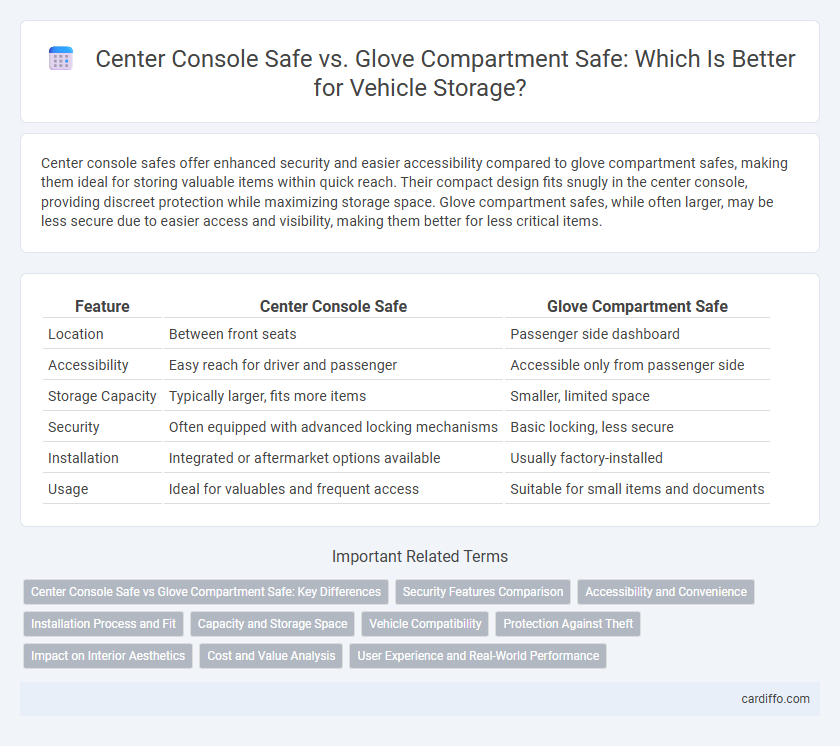 Center Console Safe vs. Glove Compartment Safe: Which Is Better for Vehicle Storage?

Center console safes offer enhanced security and easier accessibility compared to glove compartment safes, making them ideal for storing valuable items within quick reach. Their compact design fits snugly in the center console, providing discreet protection while maximizing storage space. Glove compartment safes, while often larger, may be less secure due to easier access and visibility, making them better for less critical items.

| Feature | Center Console Safe | Glove Compartment Safe |
|---|---|---|
| Location | Between front seats | Passenger side dashboard |
| Accessibility | Easy reach for driver and passenger | Accessible only from passenger side |
| Storage Capacity | Typically larger, fits more items | Smaller, limited space |
| Security | Often equipped with advanced locking mechanisms | Basic locking, less secure |
| Installation | Integrated or aftermarket options available | Usually factory-installed |
| Usage | Ideal for valuables and frequent access | Suitable for small items and documents |

Important Related Terms

Center Console Safe vs Glove Compartment Safe: Key Differences
Security Features Comparison
Accessibility and Convenience
Installation Process and Fit
Capacity and Storage Space
Vehicle Compatibility
Protection Against Theft
Impact on Interior Aesthetics
Cost and Value Analysis
User Experience and Real-World Performance

cardiffo.com