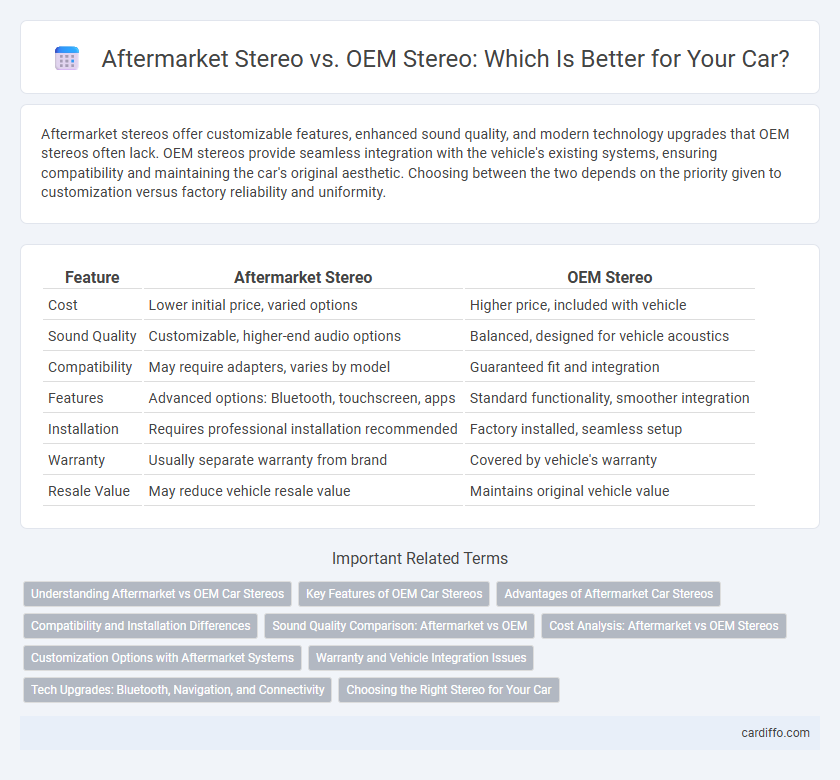 Aftermarket Stereo vs. OEM Stereo: Which Is Better for Your Car?

Aftermarket stereos offer customizable features, enhanced sound quality, and modern technology upgrades that OEM stereos often lack. OEM stereos provide seamless integration with the vehicle's existing systems, ensuring compatibility and maintaining the car's original aesthetic. Choosing between the two depends on the priority given to customization versus factory reliability and uniformity.

| Feature | Aftermarket Stereo | OEM Stereo |
|---|---|---|
| Cost | Lower initial price, varied options | Higher price, included with vehicle |
| Sound Quality | Customizable, higher-end audio options | Balanced, designed for vehicle acoustics |
| Compatibility | May require adapters, varies by model | Guaranteed fit and integration |
| Features | Advanced options: Bluetooth, touchscreen, apps | Standard functionality, smoother integration |
| Installation | Requires professional installation recommended | Factory installed, seamless setup |
| Warranty | Usually separate warranty from brand | Covered by vehicle's warranty |
| Resale Value | May reduce vehicle resale value | Maintains original vehicle value |

Important Related Terms

Understanding Aftermarket vs OEM Car Stereos
Key Features of OEM Car Stereos
Advantages of Aftermarket Car Stereos
Compatibility and Installation Differences
Sound Quality Comparison: Aftermarket vs OEM
Cost Analysis: Aftermarket vs OEM Stereos
Customization Options with Aftermarket Systems
Warranty and Vehicle Integration Issues
Tech Upgrades: Bluetooth, Navigation, and Connectivity
Choosing the Right Stereo for Your Car

cardiffo.com