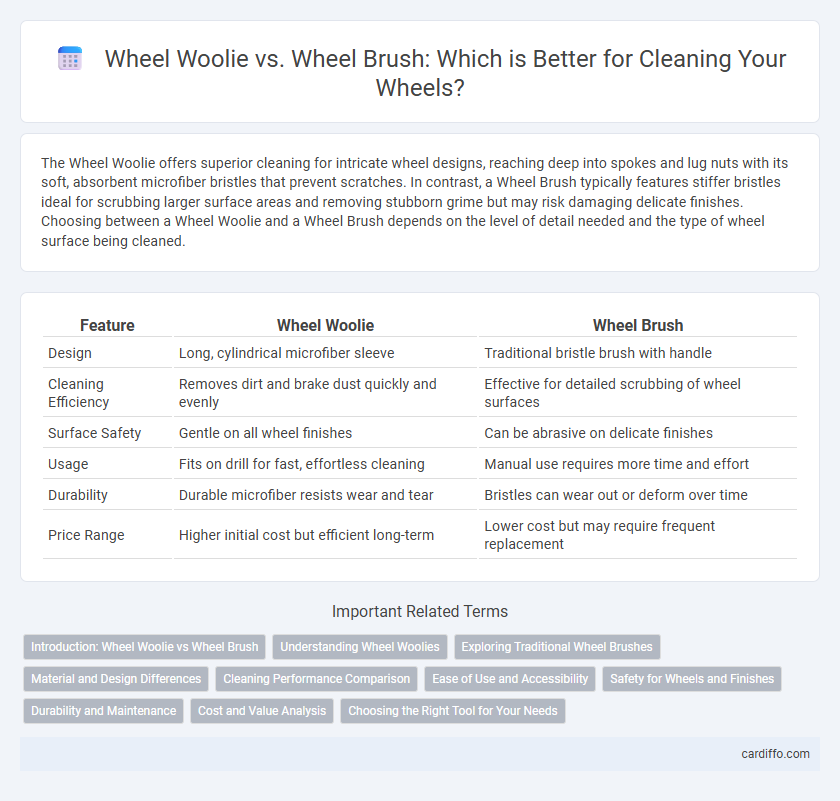 Wheel Woolie vs. Wheel Brush: Which is Better for Cleaning Your Wheels?

The Wheel Woolie offers superior cleaning for intricate wheel designs, reaching deep into spokes and lug nuts with its soft, absorbent microfiber bristles that prevent scratches. In contrast, a Wheel Brush typically features stiffer bristles ideal for scrubbing larger surface areas and removing stubborn grime but may risk damaging delicate finishes. Choosing between a Wheel Woolie and a Wheel Brush depends on the level of detail needed and the type of wheel surface being cleaned.

| Feature | Wheel Woolie | Wheel Brush |
|---|---|---|
| Design | Long, cylindrical microfiber sleeve | Traditional bristle brush with handle |
| Cleaning Efficiency | Removes dirt and brake dust quickly and evenly | Effective for detailed scrubbing of wheel surfaces |
| Surface Safety | Gentle on all wheel finishes | Can be abrasive on delicate finishes |
| Usage | Fits on drill for fast, effortless cleaning | Manual use requires more time and effort |
| Durability | Durable microfiber resists wear and tear | Bristles can wear out or deform over time |
| Price Range | Higher initial cost but efficient long-term | Lower cost but may require frequent replacement |

Important Related Terms

Introduction: Wheel Woolie vs Wheel Brush
Understanding Wheel Woolies
Exploring Traditional Wheel Brushes
Material and Design Differences
Cleaning Performance Comparison
Ease of Use and Accessibility
Safety for Wheels and Finishes
Durability and Maintenance
Cost and Value Analysis
Choosing the Right Tool for Your Needs

cardiffo.com