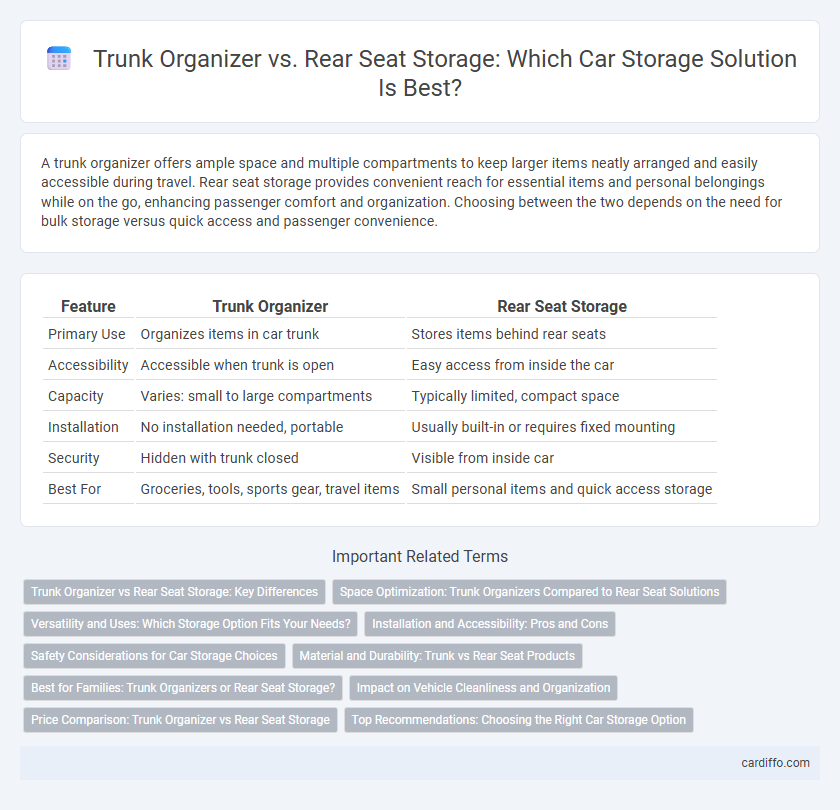 Trunk Organizer vs. Rear Seat Storage: Which Car Storage Solution Is Best?

A trunk organizer offers ample space and multiple compartments to keep larger items neatly arranged and easily accessible during travel. Rear seat storage provides convenient reach for essential items and personal belongings while on the go, enhancing passenger comfort and organization. Choosing between the two depends on the need for bulk storage versus quick access and passenger convenience.

| Feature | Trunk Organizer | Rear Seat Storage |
|---|---|---|
| Primary Use | Organizes items in car trunk | Stores items behind rear seats |
| Accessibility | Accessible when trunk is open | Easy access from inside the car |
| Capacity | Varies: small to large compartments | Typically limited, compact space |
| Installation | No installation needed, portable | Usually built-in or requires fixed mounting |
| Security | Hidden with trunk closed | Visible from inside car |
| Best For | Groceries, tools, sports gear, travel items | Small personal items and quick access storage |

Important Related Terms

Trunk Organizer vs Rear Seat Storage: Key Differences
Space Optimization: Trunk Organizers Compared to Rear Seat Solutions
Versatility and Uses: Which Storage Option Fits Your Needs?
Installation and Accessibility: Pros and Cons
Safety Considerations for Car Storage Choices
Material and Durability: Trunk vs Rear Seat Products
Best for Families: Trunk Organizers or Rear Seat Storage?
Impact on Vehicle Cleanliness and Organization
Price Comparison: Trunk Organizer vs Rear Seat Storage
Top Recommendations: Choosing the Right Car Storage Option

cardiffo.com