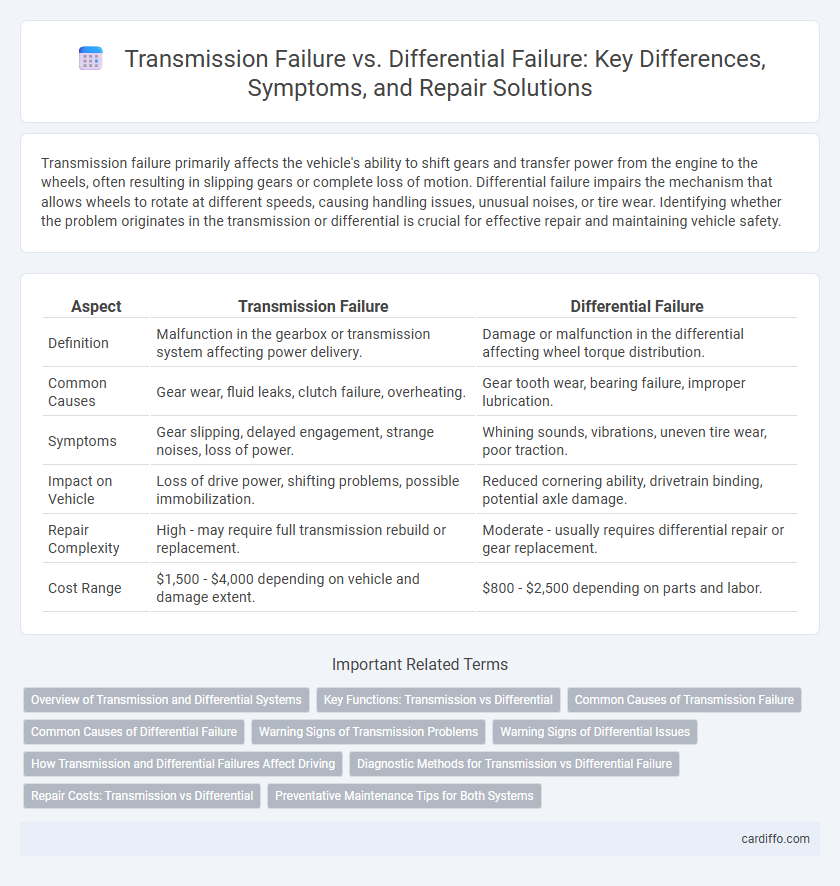 Transmission Failure vs. Differential Failure: Key Differences, Symptoms, and Repair Solutions

Transmission failure primarily affects the vehicle's ability to shift gears and transfer power from the engine to the wheels, often resulting in slipping gears or complete loss of motion. Differential failure impairs the mechanism that allows wheels to rotate at different speeds, causing handling issues, unusual noises, or tire wear. Identifying whether the problem originates in the transmission or differential is crucial for effective repair and maintaining vehicle safety.

| Aspect | Transmission Failure | Differential Failure |
|---|---|---|
| Definition | Malfunction in the gearbox or transmission system affecting power delivery. | Damage or malfunction in the differential affecting wheel torque distribution. |
| Common Causes | Gear wear, fluid leaks, clutch failure, overheating. | Gear tooth wear, bearing failure, improper lubrication. |
| Symptoms | Gear slipping, delayed engagement, strange noises, loss of power. | Whining sounds, vibrations, uneven tire wear, poor traction. |
| Impact on Vehicle | Loss of drive power, shifting problems, possible immobilization. | Reduced cornering ability, drivetrain binding, potential axle damage. |
| Repair Complexity | High - may require full transmission rebuild or replacement. | Moderate - usually requires differential repair or gear replacement. |
| Cost Range | \$1,500 - \$4,000 depending on vehicle and damage extent. | \$800 - \$2,500 depending on parts and labor. |

Important Related Terms

Overview of Transmission and Differential Systems
Key Functions: Transmission vs Differential
Common Causes of Transmission Failure
Common Causes of Differential Failure
Warning Signs of Transmission Problems
Warning Signs of Differential Issues
How Transmission and Differential Failures Affect Driving
Diagnostic Methods for Transmission vs Differential Failure
Repair Costs: Transmission vs Differential
Preventative Maintenance Tips for Both Systems

cardiffo.com