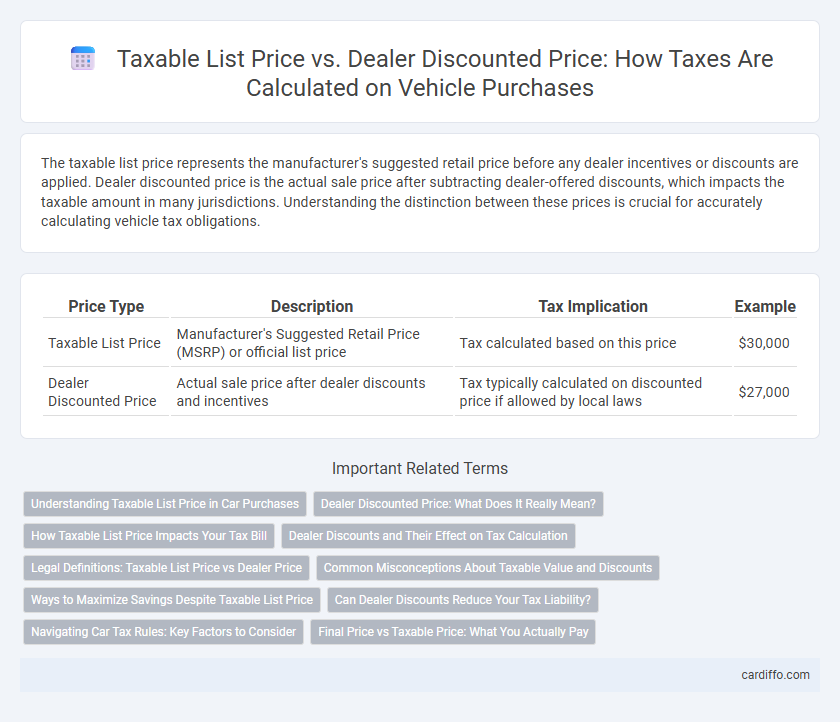 Taxable List Price vs. Dealer Discounted Price: How Taxes Are Calculated on Vehicle Purchases

The taxable list price represents the manufacturer's suggested retail price before any dealer incentives or discounts are applied. Dealer discounted price is the actual sale price after subtracting dealer-offered discounts, which impacts the taxable amount in many jurisdictions. Understanding the distinction between these prices is crucial for accurately calculating vehicle tax obligations.

| Price Type | Description | Tax Implication | Example |
|---|---|---|---|
| Taxable List Price | Manufacturer's Suggested Retail Price (MSRP) or official list price | Tax calculated based on this price | \$30,000 |
| Dealer Discounted Price | Actual sale price after dealer discounts and incentives | Tax typically calculated on discounted price if allowed by local laws | \$27,000 |

Important Related Terms

Understanding Taxable List Price in Car Purchases

Dealer Discounted Price: What Does It Really Mean?

How Taxable List Price Impacts Your Tax Bill

Dealer Discounts and Their Effect on Tax Calculation

Legal Definitions: Taxable List Price vs Dealer Price

Common Misconceptions About Taxable Value and Discounts

Ways to Maximize Savings Despite Taxable List Price

Can Dealer Discounts Reduce Your Tax Liability?

Navigating Car Tax Rules: Key Factors to Consider

Final Price vs Taxable Price: What You Actually Pay

cardiffo.com