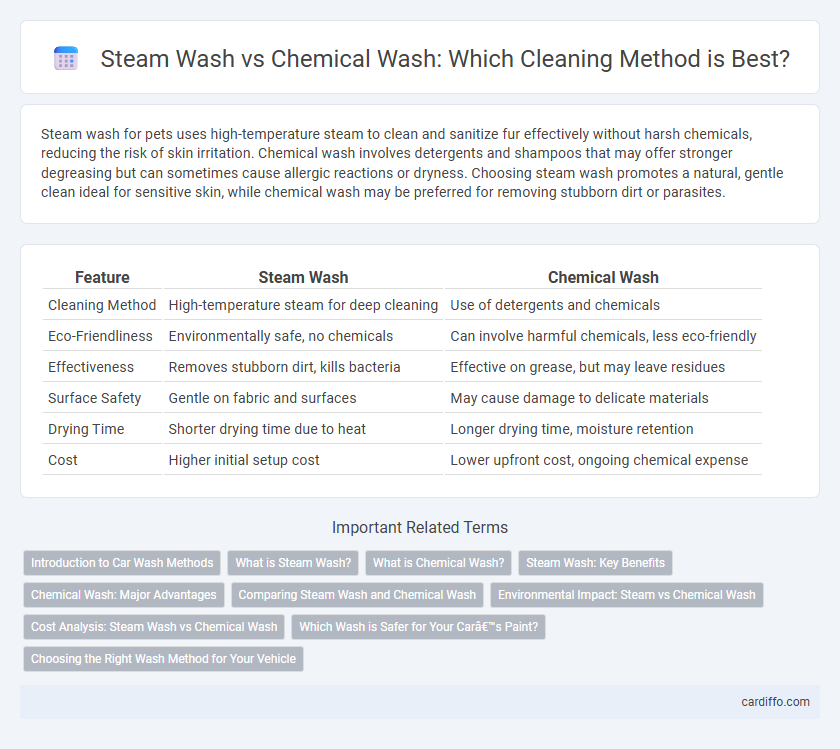 Steam Wash vs Chemical Wash: Which Cleaning Method is Best?

Steam wash for pets uses high-temperature steam to clean and sanitize fur effectively without harsh chemicals, reducing the risk of skin irritation. Chemical wash involves detergents and shampoos that may offer stronger degreasing but can sometimes cause allergic reactions or dryness. Choosing steam wash promotes a natural, gentle clean ideal for sensitive skin, while chemical wash may be preferred for removing stubborn dirt or parasites.

| Feature | Steam Wash | Chemical Wash |
|---|---|---|
| Cleaning Method | High-temperature steam for deep cleaning | Use of detergents and chemicals |
| Eco-Friendliness | Environmentally safe, no chemicals | Can involve harmful chemicals, less eco-friendly |
| Effectiveness | Removes stubborn dirt, kills bacteria | Effective on grease, but may leave residues |
| Surface Safety | Gentle on fabric and surfaces | May cause damage to delicate materials |
| Drying Time | Shorter drying time due to heat | Longer drying time, moisture retention |
| Cost | Higher initial setup cost | Lower upfront cost, ongoing chemical expense |

Important Related Terms

Introduction to Car Wash Methods
What is Steam Wash?
What is Chemical Wash?
Steam Wash: Key Benefits
Chemical Wash: Major Advantages
Comparing Steam Wash and Chemical Wash
Environmental Impact: Steam vs Chemical Wash
Cost Analysis: Steam Wash vs Chemical Wash
Which Wash is Safer for Your Carâ€™s Paint?
Choosing the Right Wash Method for Your Vehicle

cardiffo.com