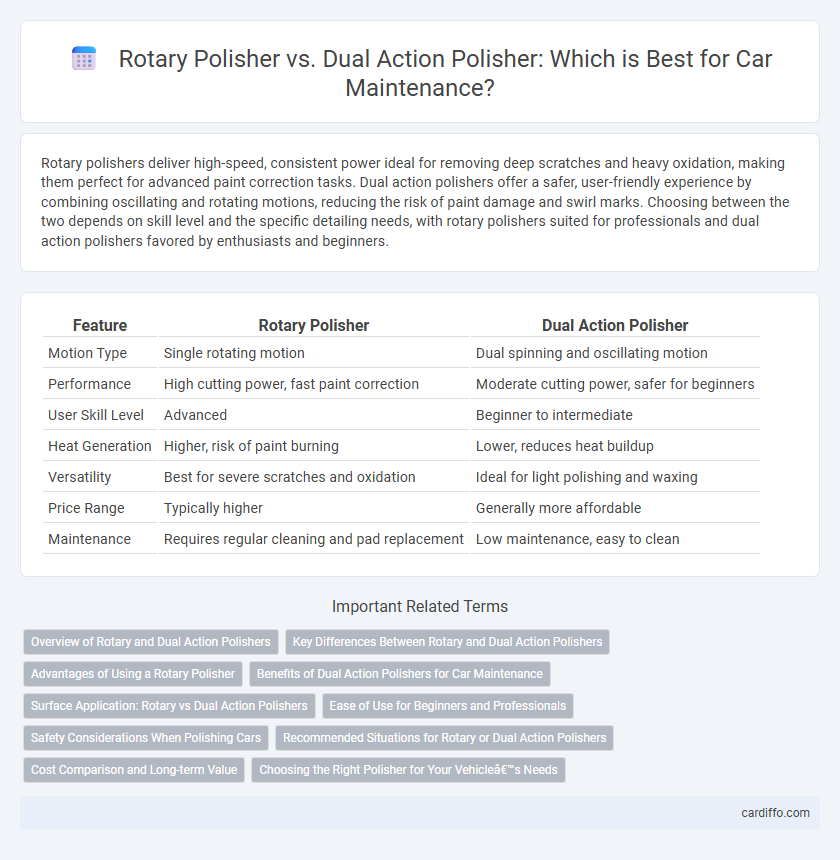 Rotary Polisher vs. Dual Action Polisher: Which is Best for Car Maintenance?

Rotary polishers deliver high-speed, consistent power ideal for removing deep scratches and heavy oxidation, making them perfect for advanced paint correction tasks. Dual action polishers offer a safer, user-friendly experience by combining oscillating and rotating motions, reducing the risk of paint damage and swirl marks. Choosing between the two depends on skill level and the specific detailing needs, with rotary polishers suited for professionals and dual action polishers favored by enthusiasts and beginners.

| Feature | Rotary Polisher | Dual Action Polisher |
|---|---|---|
| Motion Type | Single rotating motion | Dual spinning and oscillating motion |
| Performance | High cutting power, fast paint correction | Moderate cutting power, safer for beginners |
| User Skill Level | Advanced | Beginner to intermediate |
| Heat Generation | Higher, risk of paint burning | Lower, reduces heat buildup |
| Versatility | Best for severe scratches and oxidation | Ideal for light polishing and waxing |
| Price Range | Typically higher | Generally more affordable |
| Maintenance | Requires regular cleaning and pad replacement | Low maintenance, easy to clean |

Important Related Terms

Overview of Rotary and Dual Action Polishers
Key Differences Between Rotary and Dual Action Polishers
Advantages of Using a Rotary Polisher
Benefits of Dual Action Polishers for Car Maintenance
Surface Application: Rotary vs Dual Action Polishers
Ease of Use for Beginners and Professionals
Safety Considerations When Polishing Cars
Recommended Situations for Rotary or Dual Action Polishers
Cost Comparison and Long-term Value
Choosing the Right Polisher for Your Vehicleâ€™s Needs

cardiffo.com