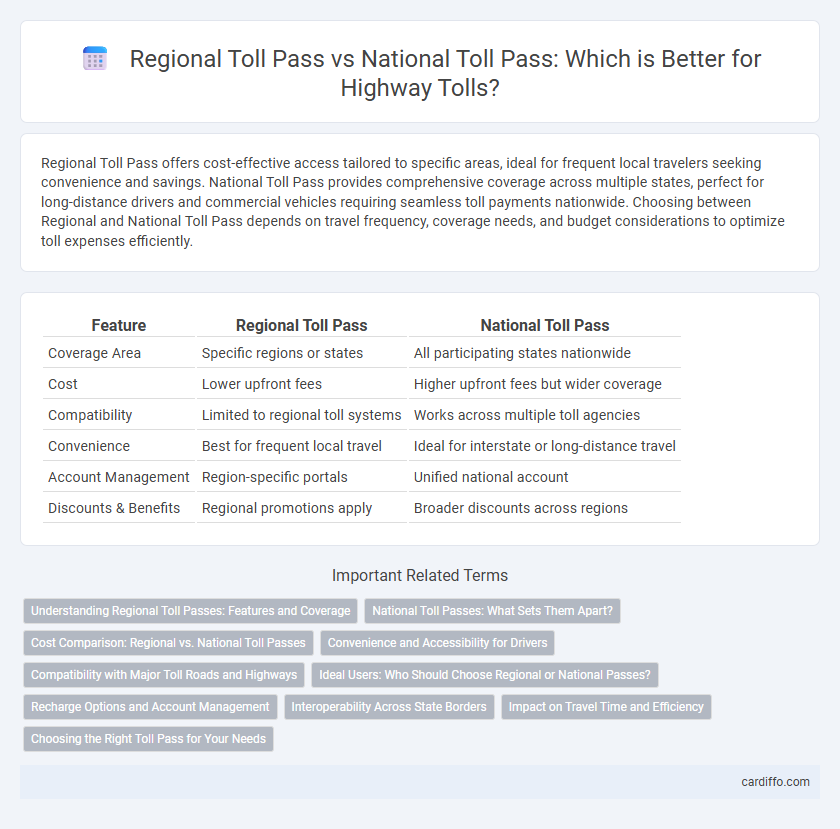 Regional Toll Pass vs National Toll Pass: Which is Better for Highway Tolls?

Regional Toll Pass offers cost-effective access tailored to specific areas, ideal for frequent local travelers seeking convenience and savings. National Toll Pass provides comprehensive coverage across multiple states, perfect for long-distance drivers and commercial vehicles requiring seamless toll payments nationwide. Choosing between Regional and National Toll Pass depends on travel frequency, coverage needs, and budget considerations to optimize toll expenses efficiently.

| Feature | Regional Toll Pass | National Toll Pass |
|---|---|---|
| Coverage Area | Specific regions or states | All participating states nationwide |
| Cost | Lower upfront fees | Higher upfront fees but wider coverage |
| Compatibility | Limited to regional toll systems | Works across multiple toll agencies |
| Convenience | Best for frequent local travel | Ideal for interstate or long-distance travel |
| Account Management | Region-specific portals | Unified national account |
| Discounts & Benefits | Regional promotions apply | Broader discounts across regions |

Important Related Terms

Understanding Regional Toll Passes: Features and Coverage
National Toll Passes: What Sets Them Apart?
Cost Comparison: Regional vs. National Toll Passes
Convenience and Accessibility for Drivers
Compatibility with Major Toll Roads and Highways
Ideal Users: Who Should Choose Regional or National Passes?
Recharge Options and Account Management
Interoperability Across State Borders
Impact on Travel Time and Efficiency
Choosing the Right Toll Pass for Your Needs

cardiffo.com