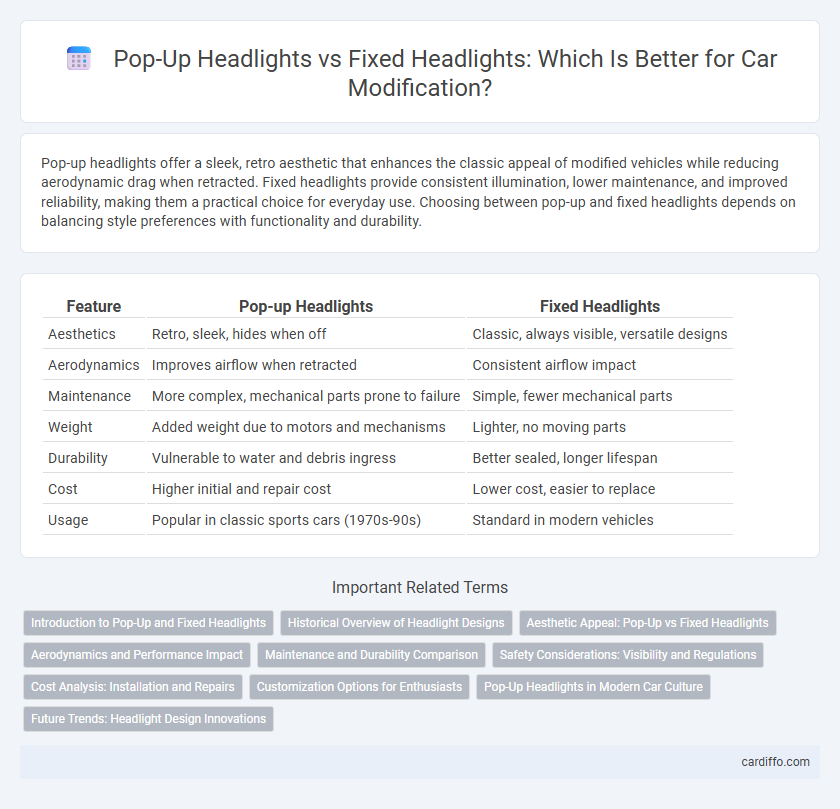 Pop-Up Headlights vs Fixed Headlights: Which Is Better for Car Modification?

Pop-up headlights offer a sleek, retro aesthetic that enhances the classic appeal of modified vehicles while reducing aerodynamic drag when retracted. Fixed headlights provide consistent illumination, lower maintenance, and improved reliability, making them a practical choice for everyday use. Choosing between pop-up and fixed headlights depends on balancing style preferences with functionality and durability.

| Feature | Pop-up Headlights | Fixed Headlights |
|---|---|---|
| Aesthetics | Retro, sleek, hides when off | Classic, always visible, versatile designs |
| Aerodynamics | Improves airflow when retracted | Consistent airflow impact |
| Maintenance | More complex, mechanical parts prone to failure | Simple, fewer mechanical parts |
| Weight | Added weight due to motors and mechanisms | Lighter, no moving parts |
| Durability | Vulnerable to water and debris ingress | Better sealed, longer lifespan |
| Cost | Higher initial and repair cost | Lower cost, easier to replace |
| Usage | Popular in classic sports cars (1970s-90s) | Standard in modern vehicles |

Important Related Terms

Introduction to Pop-Up and Fixed Headlights
Historical Overview of Headlight Designs
Aesthetic Appeal: Pop-Up vs Fixed Headlights
Aerodynamics and Performance Impact
Maintenance and Durability Comparison
Safety Considerations: Visibility and Regulations
Cost Analysis: Installation and Repairs
Customization Options for Enthusiasts
Pop-Up Headlights in Modern Car Culture
Future Trends: Headlight Design Innovations

cardiffo.com