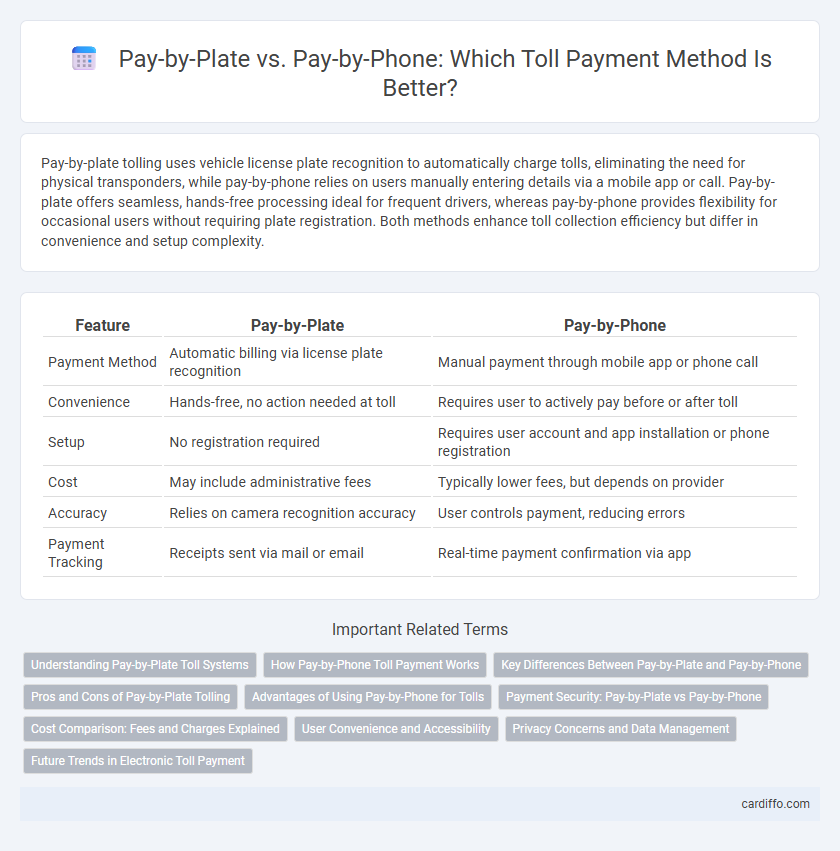 Pay-by-Plate vs. Pay-by-Phone: Which Toll Payment Method Is Better?

Pay-by-plate tolling uses vehicle license plate recognition to automatically charge tolls, eliminating the need for physical transponders, while pay-by-phone relies on users manually entering details via a mobile app or call. Pay-by-plate offers seamless, hands-free processing ideal for frequent drivers, whereas pay-by-phone provides flexibility for occasional users without requiring plate registration. Both methods enhance toll collection efficiency but differ in convenience and setup complexity.

| Feature | Pay-by-Plate | Pay-by-Phone |
|---|---|---|
| Payment Method | Automatic billing via license plate recognition | Manual payment through mobile app or phone call |
| Convenience | Hands-free, no action needed at toll | Requires user to actively pay before or after toll |
| Setup | No registration required | Requires user account and app installation or phone registration |
| Cost | May include administrative fees | Typically lower fees, but depends on provider |
| Accuracy | Relies on camera recognition accuracy | User controls payment, reducing errors |
| Payment Tracking | Receipts sent via mail or email | Real-time payment confirmation via app |

Important Related Terms

Understanding Pay-by-Plate Toll Systems
How Pay-by-Phone Toll Payment Works
Key Differences Between Pay-by-Plate and Pay-by-Phone
Pros and Cons of Pay-by-Plate Tolling
Advantages of Using Pay-by-Phone for Tolls
Payment Security: Pay-by-Plate vs Pay-by-Phone
Cost Comparison: Fees and Charges Explained
User Convenience and Accessibility
Privacy Concerns and Data Management
Future Trends in Electronic Toll Payment

cardiffo.com