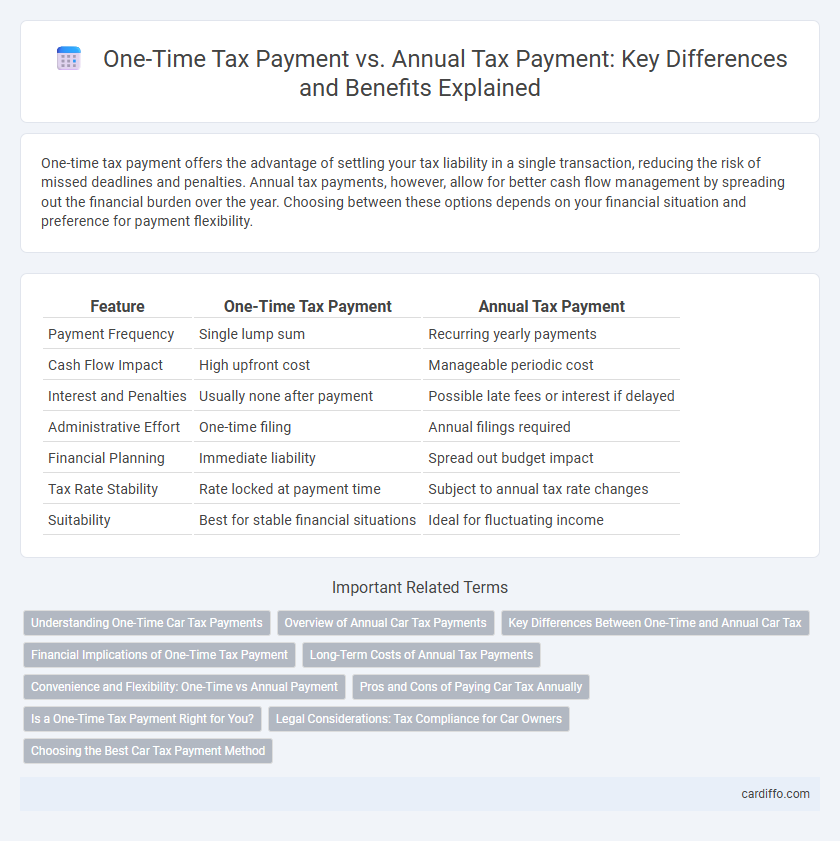 One-Time Tax Payment vs. Annual Tax Payment: Key Differences and Benefits Explained

One-time tax payment offers the advantage of settling your tax liability in a single transaction, reducing the risk of missed deadlines and penalties. Annual tax payments, however, allow for better cash flow management by spreading out the financial burden over the year. Choosing between these options depends on your financial situation and preference for payment flexibility.

| Feature | One-Time Tax Payment | Annual Tax Payment |
|---|---|---|
| Payment Frequency | Single lump sum | Recurring yearly payments |
| Cash Flow Impact | High upfront cost | Manageable periodic cost |
| Interest and Penalties | Usually none after payment | Possible late fees or interest if delayed |
| Administrative Effort | One-time filing | Annual filings required |
| Financial Planning | Immediate liability | Spread out budget impact |
| Tax Rate Stability | Rate locked at payment time | Subject to annual tax rate changes |
| Suitability | Best for stable financial situations | Ideal for fluctuating income |

Important Related Terms

Understanding One-Time Car Tax Payments
Overview of Annual Car Tax Payments
Key Differences Between One-Time and Annual Car Tax
Financial Implications of One-Time Tax Payment
Long-Term Costs of Annual Tax Payments
Convenience and Flexibility: One-Time vs Annual Payment
Pros and Cons of Paying Car Tax Annually
Is a One-Time Tax Payment Right for You?
Legal Considerations: Tax Compliance for Car Owners
Choosing the Best Car Tax Payment Method

cardiffo.com