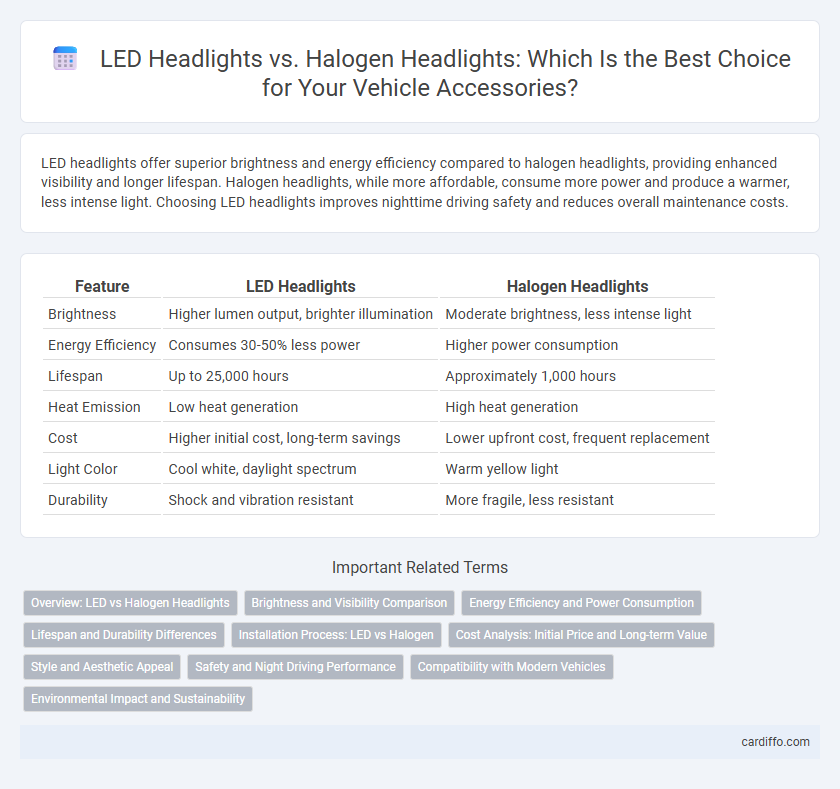 LED Headlights vs. Halogen Headlights: Which Is the Best Choice for Your Vehicle Accessories?

LED headlights offer superior brightness and energy efficiency compared to halogen headlights, providing enhanced visibility and longer lifespan. Halogen headlights, while more affordable, consume more power and produce a warmer, less intense light. Choosing LED headlights improves nighttime driving safety and reduces overall maintenance costs.

| Feature | LED Headlights | Halogen Headlights |
|---|---|---|
| Brightness | Higher lumen output, brighter illumination | Moderate brightness, less intense light |
| Energy Efficiency | Consumes 30-50% less power | Higher power consumption |
| Lifespan | Up to 25,000 hours | Approximately 1,000 hours |
| Heat Emission | Low heat generation | High heat generation |
| Cost | Higher initial cost, long-term savings | Lower upfront cost, frequent replacement |
| Light Color | Cool white, daylight spectrum | Warm yellow light |
| Durability | Shock and vibration resistant | More fragile, less resistant |

Important Related Terms

Overview: LED vs Halogen Headlights
Brightness and Visibility Comparison
Energy Efficiency and Power Consumption
Lifespan and Durability Differences
Installation Process: LED vs Halogen
Cost Analysis: Initial Price and Long-term Value
Style and Aesthetic Appeal
Safety and Night Driving Performance
Compatibility with Modern Vehicles
Environmental Impact and Sustainability

cardiffo.com