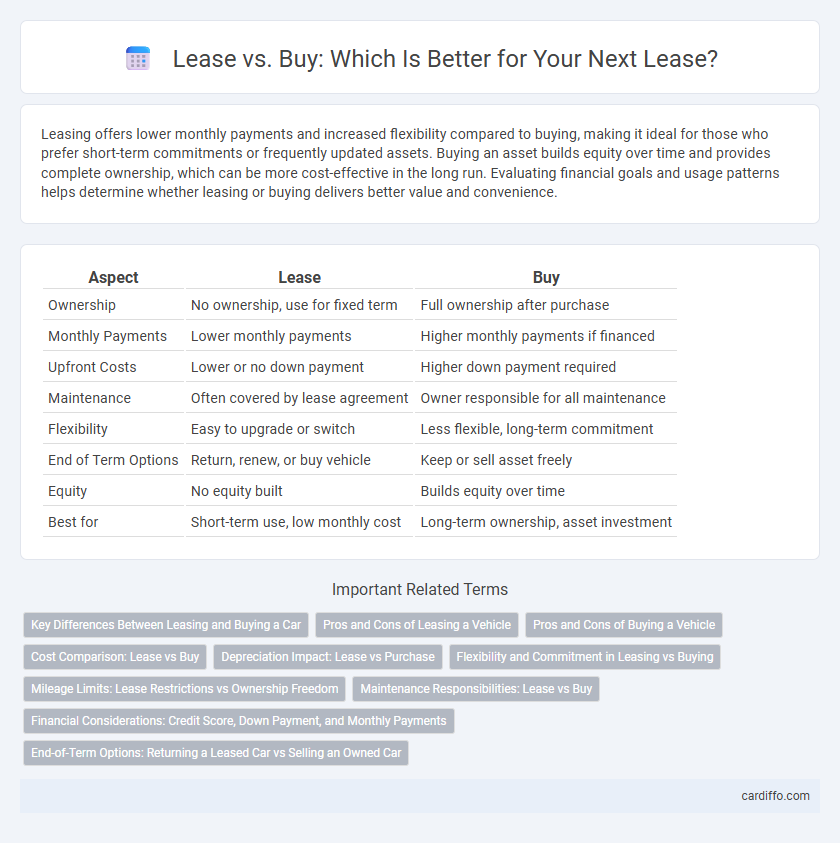 Lease vs. Buy: Which Is Better for Your Next Lease?

Leasing offers lower monthly payments and increased flexibility compared to buying, making it ideal for those who prefer short-term commitments or frequently updated assets. Buying an asset builds equity over time and provides complete ownership, which can be more cost-effective in the long run. Evaluating financial goals and usage patterns helps determine whether leasing or buying delivers better value and convenience.

| Aspect | Lease | Buy |
|---|---|---|
| Ownership | No ownership, use for fixed term | Full ownership after purchase |
| Monthly Payments | Lower monthly payments | Higher monthly payments if financed |
| Upfront Costs | Lower or no down payment | Higher down payment required |
| Maintenance | Often covered by lease agreement | Owner responsible for all maintenance |
| Flexibility | Easy to upgrade or switch | Less flexible, long-term commitment |
| End of Term Options | Return, renew, or buy vehicle | Keep or sell asset freely |
| Equity | No equity built | Builds equity over time |
| Best for | Short-term use, low monthly cost | Long-term ownership, asset investment |

Important Related Terms

Key Differences Between Leasing and Buying a Car
Pros and Cons of Leasing a Vehicle
Pros and Cons of Buying a Vehicle
Cost Comparison: Lease vs Buy
Depreciation Impact: Lease vs Purchase
Flexibility and Commitment in Leasing vs Buying
Mileage Limits: Lease Restrictions vs Ownership Freedom
Maintenance Responsibilities: Lease vs Buy
Financial Considerations: Credit Score, Down Payment, and Monthly Payments
End-of-Term Options: Returning a Leased Car vs Selling an Owned Car

cardiffo.com