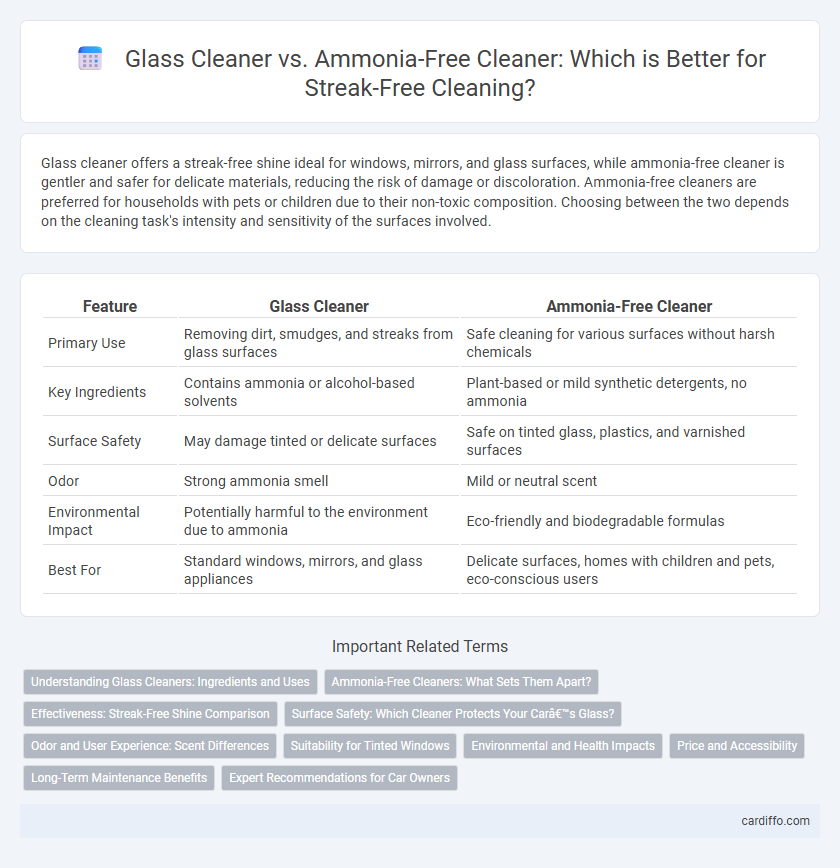 Glass Cleaner vs. Ammonia-Free Cleaner: Which is Better for Streak-Free Cleaning?

Glass cleaner offers a streak-free shine ideal for windows, mirrors, and glass surfaces, while ammonia-free cleaner is gentler and safer for delicate materials, reducing the risk of damage or discoloration. Ammonia-free cleaners are preferred for households with pets or children due to their non-toxic composition. Choosing between the two depends on the cleaning task's intensity and sensitivity of the surfaces involved.

| Feature | Glass Cleaner | Ammonia-Free Cleaner |
|---|---|---|
| Primary Use | Removing dirt, smudges, and streaks from glass surfaces | Safe cleaning for various surfaces without harsh chemicals |
| Key Ingredients | Contains ammonia or alcohol-based solvents | Plant-based or mild synthetic detergents, no ammonia |
| Surface Safety | May damage tinted or delicate surfaces | Safe on tinted glass, plastics, and varnished surfaces |
| Odor | Strong ammonia smell | Mild or neutral scent |
| Environmental Impact | Potentially harmful to the environment due to ammonia | Eco-friendly and biodegradable formulas |
| Best For | Standard windows, mirrors, and glass appliances | Delicate surfaces, homes with children and pets, eco-conscious users |

Important Related Terms

Understanding Glass Cleaners: Ingredients and Uses
Ammonia-Free Cleaners: What Sets Them Apart?
Effectiveness: Streak-Free Shine Comparison
Surface Safety: Which Cleaner Protects Your Carâ€™s Glass?
Odor and User Experience: Scent Differences
Suitability for Tinted Windows
Environmental and Health Impacts
Price and Accessibility
Long-Term Maintenance Benefits
Expert Recommendations for Car Owners

cardiffo.com