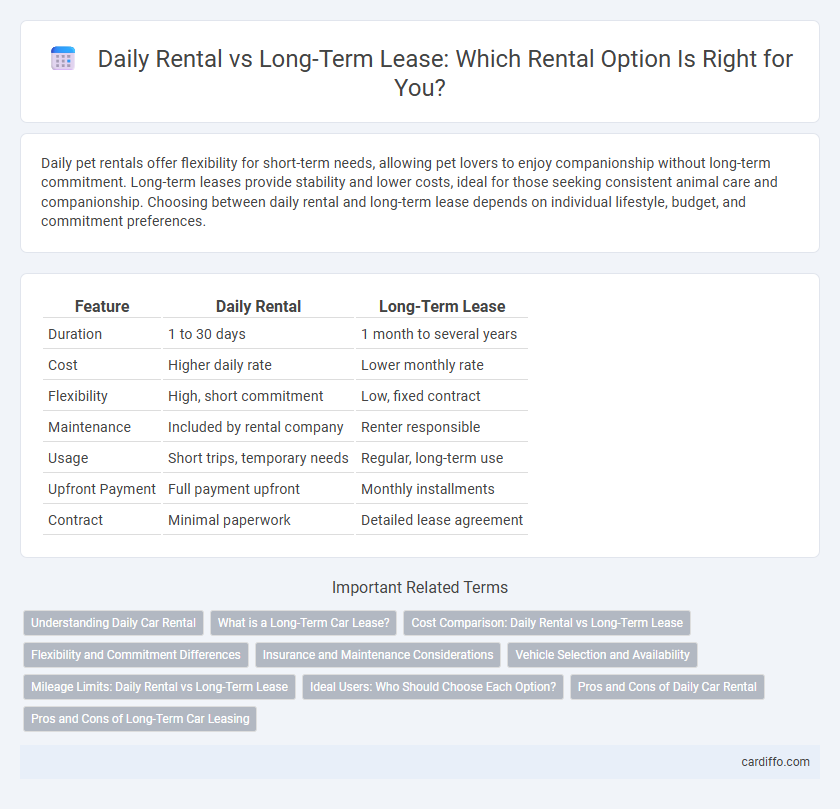 Daily Rental vs Long-Term Lease: Which Rental Option Is Right for You?

Daily pet rentals offer flexibility for short-term needs, allowing pet lovers to enjoy companionship without long-term commitment. Long-term leases provide stability and lower costs, ideal for those seeking consistent animal care and companionship. Choosing between daily rental and long-term lease depends on individual lifestyle, budget, and commitment preferences.

| Feature | Daily Rental | Long-Term Lease |
|---|---|---|
| Duration | 1 to 30 days | 1 month to several years |
| Cost | Higher daily rate | Lower monthly rate |
| Flexibility | High, short commitment | Low, fixed contract |
| Maintenance | Included by rental company | Renter responsible |
| Usage | Short trips, temporary needs | Regular, long-term use |
| Upfront Payment | Full payment upfront | Monthly installments |
| Contract | Minimal paperwork | Detailed lease agreement |

Important Related Terms

Understanding Daily Car Rental
What is a Long-Term Car Lease?
Cost Comparison: Daily Rental vs Long-Term Lease
Flexibility and Commitment Differences
Insurance and Maintenance Considerations
Vehicle Selection and Availability
Mileage Limits: Daily Rental vs Long-Term Lease
Ideal Users: Who Should Choose Each Option?
Pros and Cons of Daily Car Rental
Pros and Cons of Long-Term Car Leasing

cardiffo.com