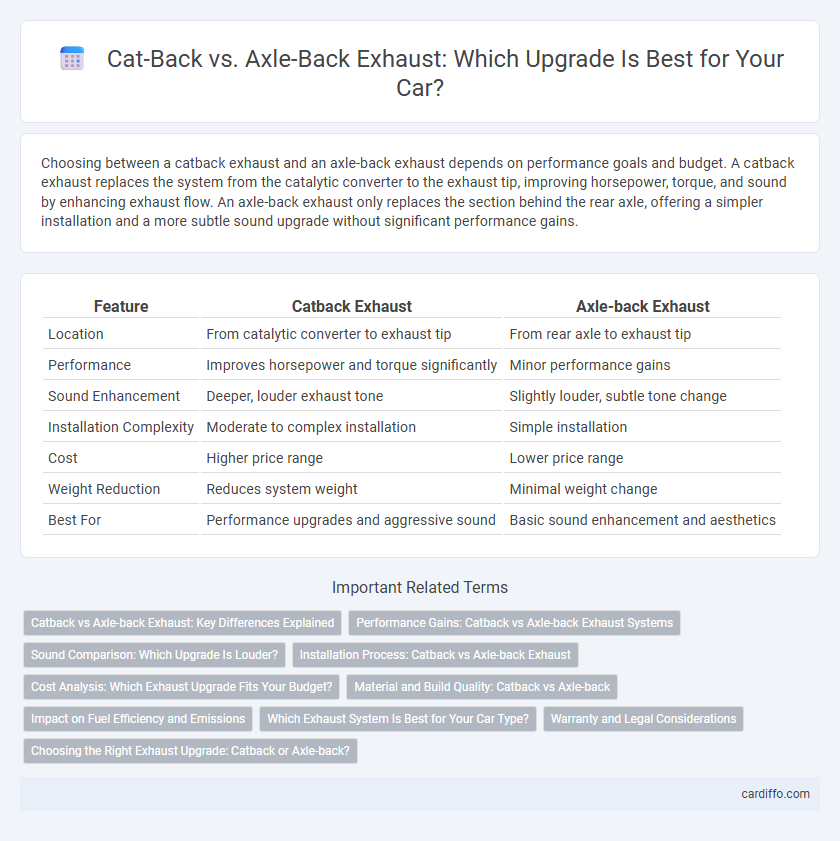 Cat-Back vs. Axle-Back Exhaust: Which Upgrade Is Best for Your Car?

Choosing between a catback exhaust and an axle-back exhaust depends on performance goals and budget. A catback exhaust replaces the system from the catalytic converter to the exhaust tip, improving horsepower, torque, and sound by enhancing exhaust flow. An axle-back exhaust only replaces the section behind the rear axle, offering a simpler installation and a more subtle sound upgrade without significant performance gains.

| Feature | Catback Exhaust | Axle-back Exhaust |
|---|---|---|
| Location | From catalytic converter to exhaust tip | From rear axle to exhaust tip |
| Performance | Improves horsepower and torque significantly | Minor performance gains |
| Sound Enhancement | Deeper, louder exhaust tone | Slightly louder, subtle tone change |
| Installation Complexity | Moderate to complex installation | Simple installation |
| Cost | Higher price range | Lower price range |
| Weight Reduction | Reduces system weight | Minimal weight change |
| Best For | Performance upgrades and aggressive sound | Basic sound enhancement and aesthetics |

Important Related Terms

Catback vs Axle-back Exhaust: Key Differences Explained
Performance Gains: Catback vs Axle-back Exhaust Systems
Sound Comparison: Which Upgrade Is Louder?
Installation Process: Catback vs Axle-back Exhaust
Cost Analysis: Which Exhaust Upgrade Fits Your Budget?
Material and Build Quality: Catback vs Axle-back
Impact on Fuel Efficiency and Emissions
Which Exhaust System Is Best for Your Car Type?
Warranty and Legal Considerations
Choosing the Right Exhaust Upgrade: Catback or Axle-back?

cardiffo.com