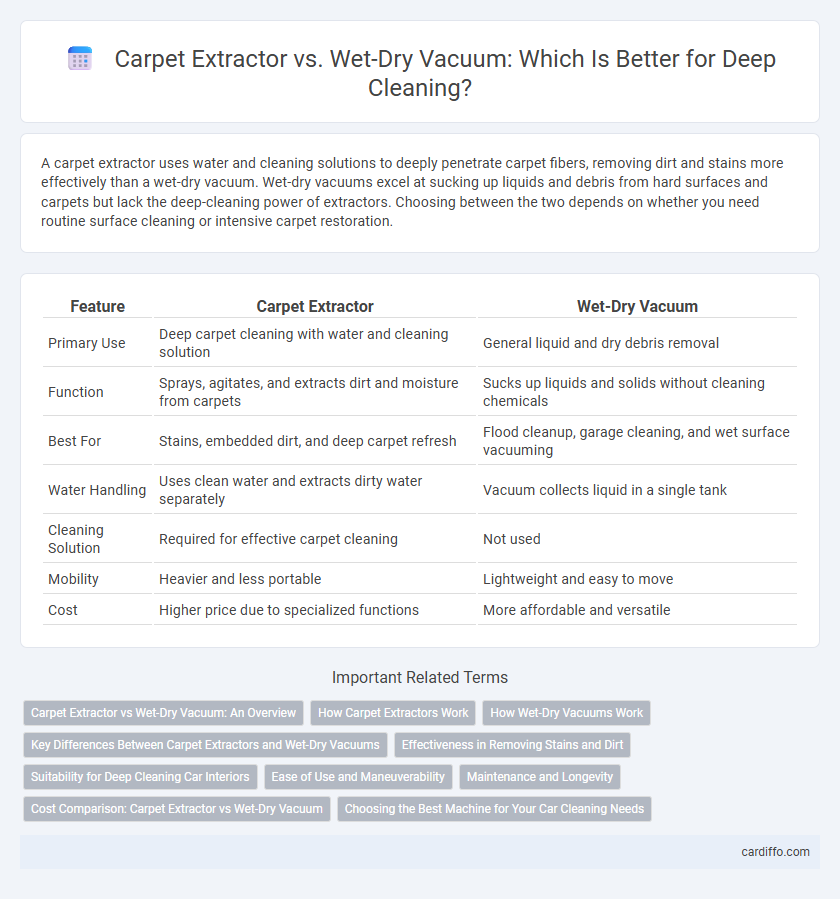 Carpet Extractor vs. Wet-Dry Vacuum: Which Is Better for Deep Cleaning?

A carpet extractor uses water and cleaning solutions to deeply penetrate carpet fibers, removing dirt and stains more effectively than a wet-dry vacuum. Wet-dry vacuums excel at sucking up liquids and debris from hard surfaces and carpets but lack the deep-cleaning power of extractors. Choosing between the two depends on whether you need routine surface cleaning or intensive carpet restoration.

| Feature | Carpet Extractor | Wet-Dry Vacuum |
|---|---|---|
| Primary Use | Deep carpet cleaning with water and cleaning solution | General liquid and dry debris removal |
| Function | Sprays, agitates, and extracts dirt and moisture from carpets | Sucks up liquids and solids without cleaning chemicals |
| Best For | Stains, embedded dirt, and deep carpet refresh | Flood cleanup, garage cleaning, and wet surface vacuuming |
| Water Handling | Uses clean water and extracts dirty water separately | Vacuum collects liquid in a single tank |
| Cleaning Solution | Required for effective carpet cleaning | Not used |
| Mobility | Heavier and less portable | Lightweight and easy to move |
| Cost | Higher price due to specialized functions | More affordable and versatile |

Important Related Terms

Carpet Extractor vs Wet-Dry Vacuum: An Overview
How Carpet Extractors Work
How Wet-Dry Vacuums Work
Key Differences Between Carpet Extractors and Wet-Dry Vacuums
Effectiveness in Removing Stains and Dirt
Suitability for Deep Cleaning Car Interiors
Ease of Use and Maneuverability
Maintenance and Longevity
Cost Comparison: Carpet Extractor vs Wet-Dry Vacuum
Choosing the Best Machine for Your Car Cleaning Needs

cardiffo.com