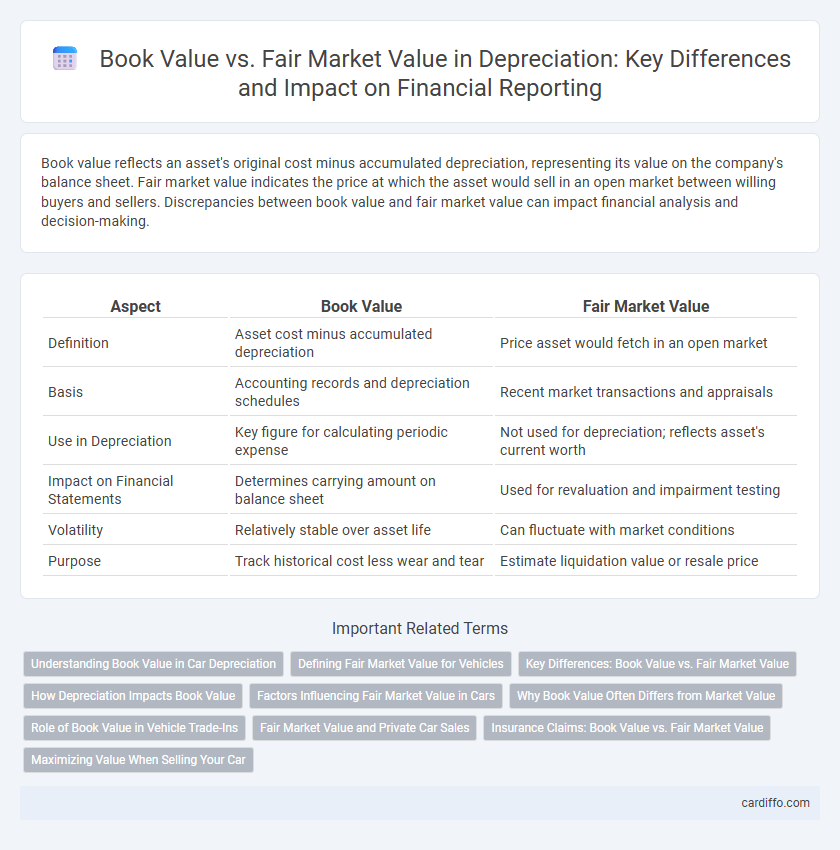 Book Value vs. Fair Market Value in Depreciation: Key Differences and Impact on Financial Reporting

Book value reflects an asset's original cost minus accumulated depreciation, representing its value on the company's balance sheet. Fair market value indicates the price at which the asset would sell in an open market between willing buyers and sellers. Discrepancies between book value and fair market value can impact financial analysis and decision-making.

| Aspect | Book Value | Fair Market Value |
|---|---|---|
| Definition | Asset cost minus accumulated depreciation | Price asset would fetch in an open market |
| Basis | Accounting records and depreciation schedules | Recent market transactions and appraisals |
| Use in Depreciation | Key figure for calculating periodic expense | Not used for depreciation; reflects asset's current worth |
| Impact on Financial Statements | Determines carrying amount on balance sheet | Used for revaluation and impairment testing |
| Volatility | Relatively stable over asset life | Can fluctuate with market conditions |
| Purpose | Track historical cost less wear and tear | Estimate liquidation value or resale price |

Important Related Terms

Understanding Book Value in Car Depreciation
Defining Fair Market Value for Vehicles
Key Differences: Book Value vs. Fair Market Value
How Depreciation Impacts Book Value
Factors Influencing Fair Market Value in Cars
Why Book Value Often Differs from Market Value
Role of Book Value in Vehicle Trade-Ins
Fair Market Value and Private Car Sales
Insurance Claims: Book Value vs. Fair Market Value
Maximizing Value When Selling Your Car

cardiffo.com