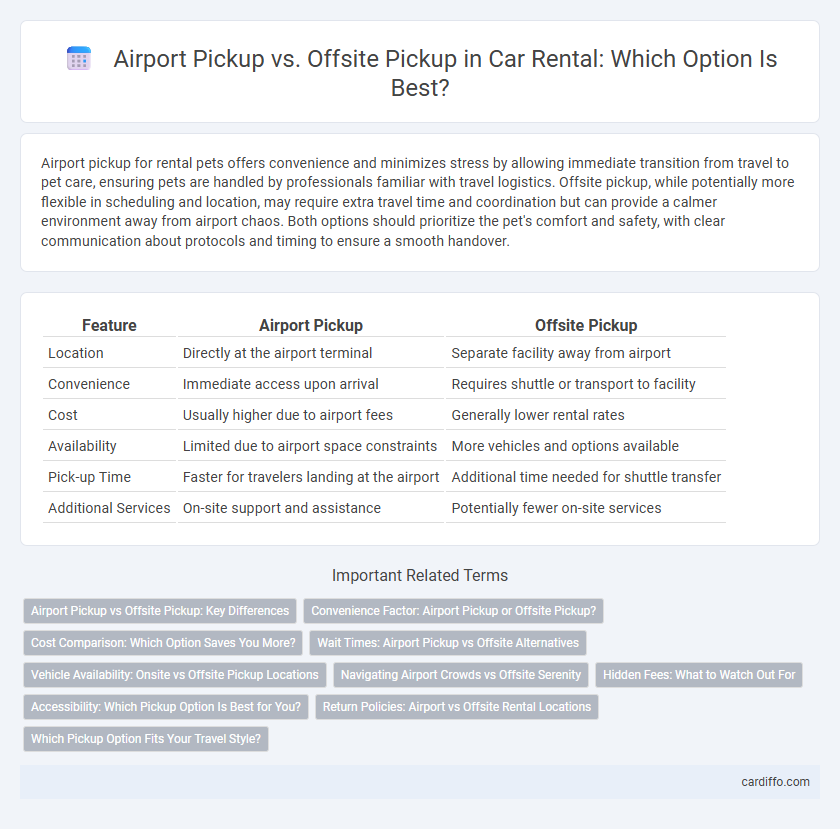 Airport Pickup vs. Offsite Pickup in Car Rental: Which Option Is Best?

Airport pickup for rental pets offers convenience and minimizes stress by allowing immediate transition from travel to pet care, ensuring pets are handled by professionals familiar with travel logistics. Offsite pickup, while potentially more flexible in scheduling and location, may require extra travel time and coordination but can provide a calmer environment away from airport chaos. Both options should prioritize the pet's comfort and safety, with clear communication about protocols and timing to ensure a smooth handover.

| Feature | Airport Pickup | Offsite Pickup |
|---|---|---|
| Location | Directly at the airport terminal | Separate facility away from airport |
| Convenience | Immediate access upon arrival | Requires shuttle or transport to facility |
| Cost | Usually higher due to airport fees | Generally lower rental rates |
| Availability | Limited due to airport space constraints | More vehicles and options available |
| Pick-up Time | Faster for travelers landing at the airport | Additional time needed for shuttle transfer |
| Additional Services | On-site support and assistance | Potentially fewer on-site services |

Important Related Terms

Airport Pickup vs Offsite Pickup: Key Differences
Convenience Factor: Airport Pickup or Offsite Pickup?
Cost Comparison: Which Option Saves You More?
Wait Times: Airport Pickup vs Offsite Alternatives
Vehicle Availability: Onsite vs Offsite Pickup Locations
Navigating Airport Crowds vs Offsite Serenity
Hidden Fees: What to Watch Out For
Accessibility: Which Pickup Option Is Best for You?
Return Policies: Airport vs Offsite Rental Locations
Which Pickup Option Fits Your Travel Style?

cardiffo.com