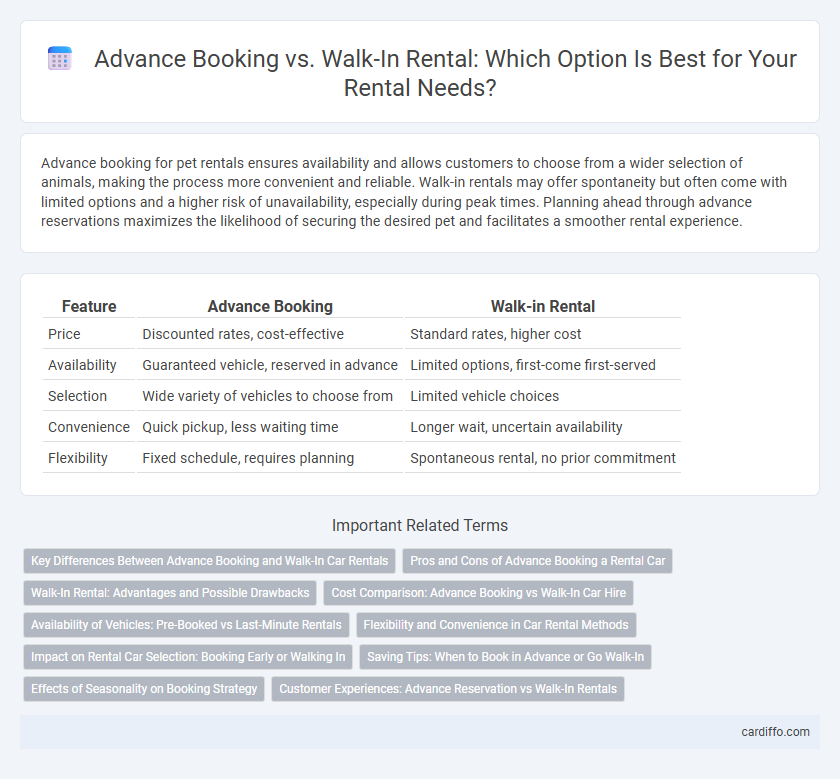 Advance Booking vs. Walk-In Rental: Which Option Is Best for Your Rental Needs?

Advance booking for pet rentals ensures availability and allows customers to choose from a wider selection of animals, making the process more convenient and reliable. Walk-in rentals may offer spontaneity but often come with limited options and a higher risk of unavailability, especially during peak times. Planning ahead through advance reservations maximizes the likelihood of securing the desired pet and facilitates a smoother rental experience.

| Feature | Advance Booking | Walk-in Rental |
|---|---|---|
| Price | Discounted rates, cost-effective | Standard rates, higher cost |
| Availability | Guaranteed vehicle, reserved in advance | Limited options, first-come first-served |
| Selection | Wide variety of vehicles to choose from | Limited vehicle choices |
| Convenience | Quick pickup, less waiting time | Longer wait, uncertain availability |
| Flexibility | Fixed schedule, requires planning | Spontaneous rental, no prior commitment |

Important Related Terms

Key Differences Between Advance Booking and Walk-In Car Rentals
Pros and Cons of Advance Booking a Rental Car
Walk-In Rental: Advantages and Possible Drawbacks
Cost Comparison: Advance Booking vs Walk-In Car Hire
Availability of Vehicles: Pre-Booked vs Last-Minute Rentals
Flexibility and Convenience in Car Rental Methods
Impact on Rental Car Selection: Booking Early or Walking In
Saving Tips: When to Book in Advance or Go Walk-In
Effects of Seasonality on Booking Strategy
Customer Experiences: Advance Reservation vs Walk-In Rentals

cardiffo.com