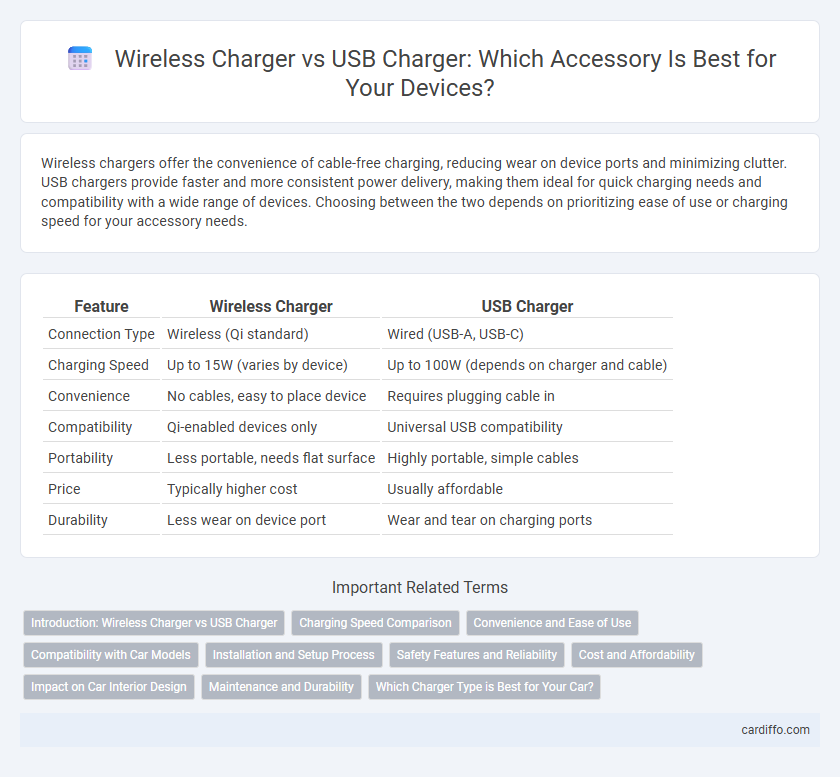 Wireless Charger vs USB Charger: Which Accessory Is Best for Your Devices?

Wireless chargers offer the convenience of cable-free charging, reducing wear on device ports and minimizing clutter. USB chargers provide faster and more consistent power delivery, making them ideal for quick charging needs and compatibility with a wide range of devices. Choosing between the two depends on prioritizing ease of use or charging speed for your accessory needs.

| Feature | Wireless Charger | USB Charger |
|---|---|---|
| Connection Type | Wireless (Qi standard) | Wired (USB-A, USB-C) |
| Charging Speed | Up to 15W (varies by device) | Up to 100W (depends on charger and cable) |
| Convenience | No cables, easy to place device | Requires plugging cable in |
| Compatibility | Qi-enabled devices only | Universal USB compatibility |
| Portability | Less portable, needs flat surface | Highly portable, simple cables |
| Price | Typically higher cost | Usually affordable |
| Durability | Less wear on device port | Wear and tear on charging ports |

Important Related Terms

Introduction: Wireless Charger vs USB Charger
Charging Speed Comparison
Convenience and Ease of Use
Compatibility with Car Models
Installation and Setup Process
Safety Features and Reliability
Cost and Affordability
Impact on Car Interior Design
Maintenance and Durability
Which Charger Type is Best for Your Car?

cardiffo.com