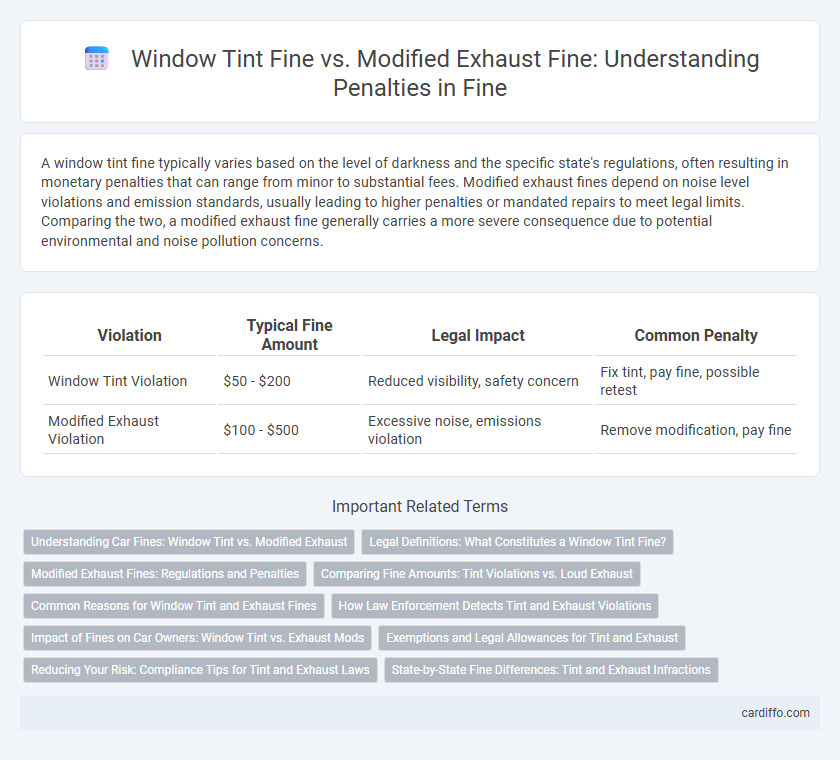 Window Tint Fine vs. Modified Exhaust Fine: Understanding Penalties in Fine

A window tint fine typically varies based on the level of darkness and the specific state's regulations, often resulting in monetary penalties that can range from minor to substantial fees. Modified exhaust fines depend on noise level violations and emission standards, usually leading to higher penalties or mandated repairs to meet legal limits. Comparing the two, a modified exhaust fine generally carries a more severe consequence due to potential environmental and noise pollution concerns.

| Violation | Typical Fine Amount | Legal Impact | Common Penalty |
|---|---|---|---|
| Window Tint Violation | \$50 - \$200 | Reduced visibility, safety concern | Fix tint, pay fine, possible retest |
| Modified Exhaust Violation | \$100 - \$500 | Excessive noise, emissions violation | Remove modification, pay fine |

Important Related Terms

Understanding Car Fines: Window Tint vs. Modified Exhaust
Legal Definitions: What Constitutes a Window Tint Fine?
Modified Exhaust Fines: Regulations and Penalties
Comparing Fine Amounts: Tint Violations vs. Loud Exhaust
Common Reasons for Window Tint and Exhaust Fines
How Law Enforcement Detects Tint and Exhaust Violations
Impact of Fines on Car Owners: Window Tint vs. Exhaust Mods
Exemptions and Legal Allowances for Tint and Exhaust
Reducing Your Risk: Compliance Tips for Tint and Exhaust Laws
State-by-State Fine Differences: Tint and Exhaust Infractions

cardiffo.com