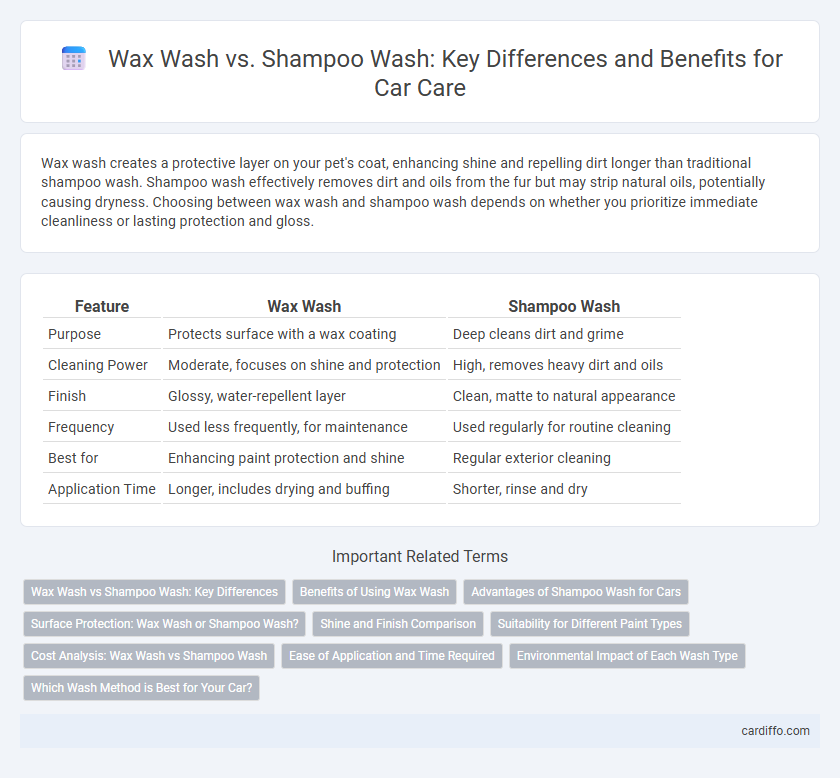 Wax Wash vs. Shampoo Wash: Key Differences and Benefits for Car Care

Wax wash creates a protective layer on your pet's coat, enhancing shine and repelling dirt longer than traditional shampoo wash. Shampoo wash effectively removes dirt and oils from the fur but may strip natural oils, potentially causing dryness. Choosing between wax wash and shampoo wash depends on whether you prioritize immediate cleanliness or lasting protection and gloss.

| Feature | Wax Wash | Shampoo Wash |
|---|---|---|
| Purpose | Protects surface with a wax coating | Deep cleans dirt and grime |
| Cleaning Power | Moderate, focuses on shine and protection | High, removes heavy dirt and oils |
| Finish | Glossy, water-repellent layer | Clean, matte to natural appearance |
| Frequency | Used less frequently, for maintenance | Used regularly for routine cleaning |
| Best for | Enhancing paint protection and shine | Regular exterior cleaning |
| Application Time | Longer, includes drying and buffing | Shorter, rinse and dry |

Important Related Terms

Wax Wash vs Shampoo Wash: Key Differences
Benefits of Using Wax Wash
Advantages of Shampoo Wash for Cars
Surface Protection: Wax Wash or Shampoo Wash?
Shine and Finish Comparison
Suitability for Different Paint Types
Cost Analysis: Wax Wash vs Shampoo Wash
Ease of Application and Time Required
Environmental Impact of Each Wash Type
Which Wash Method is Best for Your Car?

cardiffo.com