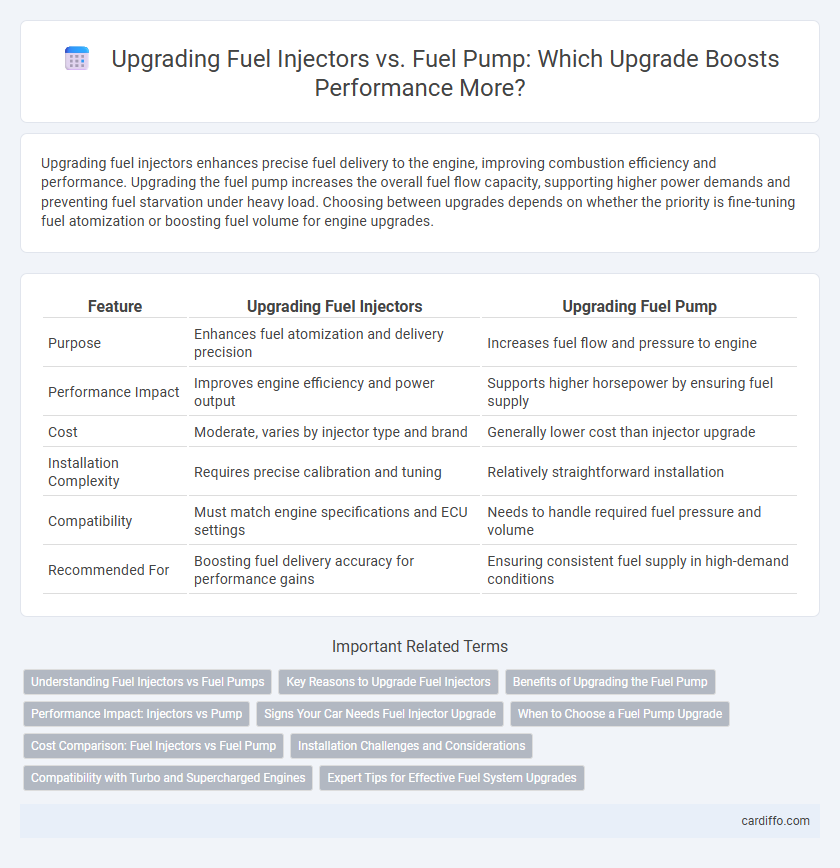 Upgrading Fuel Injectors vs. Fuel Pump: Which Upgrade Boosts Performance More?

Upgrading fuel injectors enhances precise fuel delivery to the engine, improving combustion efficiency and performance. Upgrading the fuel pump increases the overall fuel flow capacity, supporting higher power demands and preventing fuel starvation under heavy load. Choosing between upgrades depends on whether the priority is fine-tuning fuel atomization or boosting fuel volume for engine upgrades.

| Feature | Upgrading Fuel Injectors | Upgrading Fuel Pump |
|---|---|---|
| Purpose | Enhances fuel atomization and delivery precision | Increases fuel flow and pressure to engine |
| Performance Impact | Improves engine efficiency and power output | Supports higher horsepower by ensuring fuel supply |
| Cost | Moderate, varies by injector type and brand | Generally lower cost than injector upgrade |
| Installation Complexity | Requires precise calibration and tuning | Relatively straightforward installation |
| Compatibility | Must match engine specifications and ECU settings | Needs to handle required fuel pressure and volume |
| Recommended For | Boosting fuel delivery accuracy for performance gains | Ensuring consistent fuel supply in high-demand conditions |

Important Related Terms

Understanding Fuel Injectors vs Fuel Pumps
Key Reasons to Upgrade Fuel Injectors
Benefits of Upgrading the Fuel Pump
Performance Impact: Injectors vs Pump
Signs Your Car Needs Fuel Injector Upgrade
When to Choose a Fuel Pump Upgrade
Cost Comparison: Fuel Injectors vs Fuel Pump
Installation Challenges and Considerations
Compatibility with Turbo and Supercharged Engines
Expert Tips for Effective Fuel System Upgrades

cardiffo.com