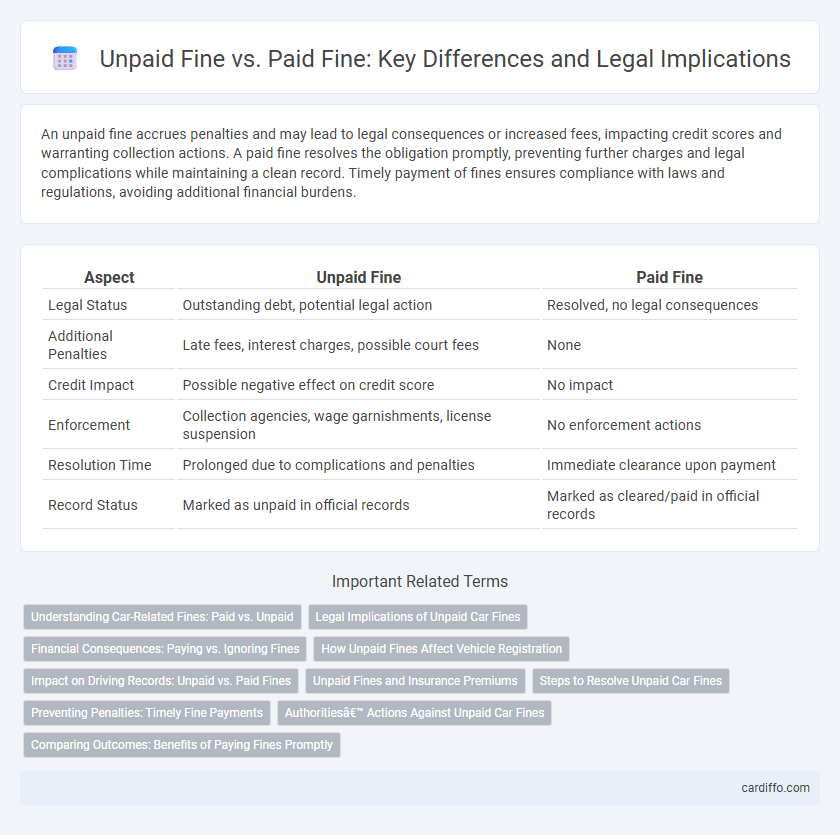 Unpaid Fine vs. Paid Fine: Key Differences and Legal Implications

An unpaid fine accrues penalties and may lead to legal consequences or increased fees, impacting credit scores and warranting collection actions. A paid fine resolves the obligation promptly, preventing further charges and legal complications while maintaining a clean record. Timely payment of fines ensures compliance with laws and regulations, avoiding additional financial burdens.

| Aspect | Unpaid Fine | Paid Fine |
|---|---|---|
| Legal Status | Outstanding debt, potential legal action | Resolved, no legal consequences |
| Additional Penalties | Late fees, interest charges, possible court fees | None |
| Credit Impact | Possible negative effect on credit score | No impact |
| Enforcement | Collection agencies, wage garnishments, license suspension | No enforcement actions |
| Resolution Time | Prolonged due to complications and penalties | Immediate clearance upon payment |
| Record Status | Marked as unpaid in official records | Marked as cleared/paid in official records |

Important Related Terms

Understanding Car-Related Fines: Paid vs. Unpaid
Legal Implications of Unpaid Car Fines
Financial Consequences: Paying vs. Ignoring Fines
How Unpaid Fines Affect Vehicle Registration
Impact on Driving Records: Unpaid vs. Paid Fines
Unpaid Fines and Insurance Premiums
Steps to Resolve Unpaid Car Fines
Preventing Penalties: Timely Fine Payments
Authoritiesâ€™ Actions Against Unpaid Car Fines
Comparing Outcomes: Benefits of Paying Fines Promptly

cardiffo.com