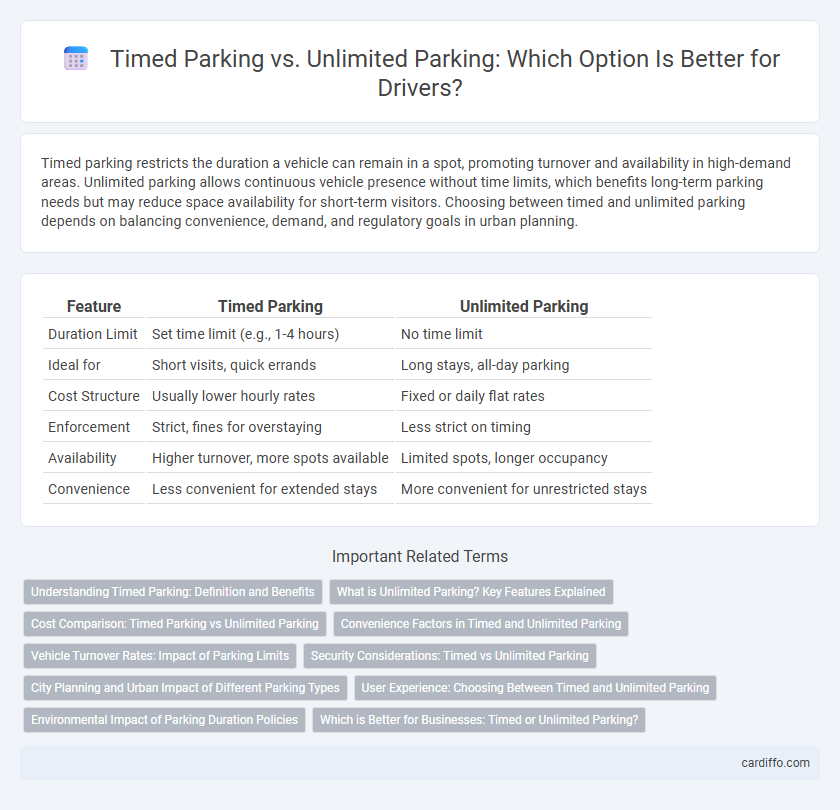 Timed Parking vs. Unlimited Parking: Which Option Is Better for Drivers?

Timed parking restricts the duration a vehicle can remain in a spot, promoting turnover and availability in high-demand areas. Unlimited parking allows continuous vehicle presence without time limits, which benefits long-term parking needs but may reduce space availability for short-term visitors. Choosing between timed and unlimited parking depends on balancing convenience, demand, and regulatory goals in urban planning.

| Feature | Timed Parking | Unlimited Parking |
|---|---|---|
| Duration Limit | Set time limit (e.g., 1-4 hours) | No time limit |
| Ideal for | Short visits, quick errands | Long stays, all-day parking |
| Cost Structure | Usually lower hourly rates | Fixed or daily flat rates |
| Enforcement | Strict, fines for overstaying | Less strict on timing |
| Availability | Higher turnover, more spots available | Limited spots, longer occupancy |
| Convenience | Less convenient for extended stays | More convenient for unrestricted stays |

Important Related Terms

Understanding Timed Parking: Definition and Benefits
What is Unlimited Parking? Key Features Explained
Cost Comparison: Timed Parking vs Unlimited Parking
Convenience Factors in Timed and Unlimited Parking
Vehicle Turnover Rates: Impact of Parking Limits
Security Considerations: Timed vs Unlimited Parking
City Planning and Urban Impact of Different Parking Types
User Experience: Choosing Between Timed and Unlimited Parking
Environmental Impact of Parking Duration Policies
Which is Better for Businesses: Timed or Unlimited Parking?

cardiffo.com