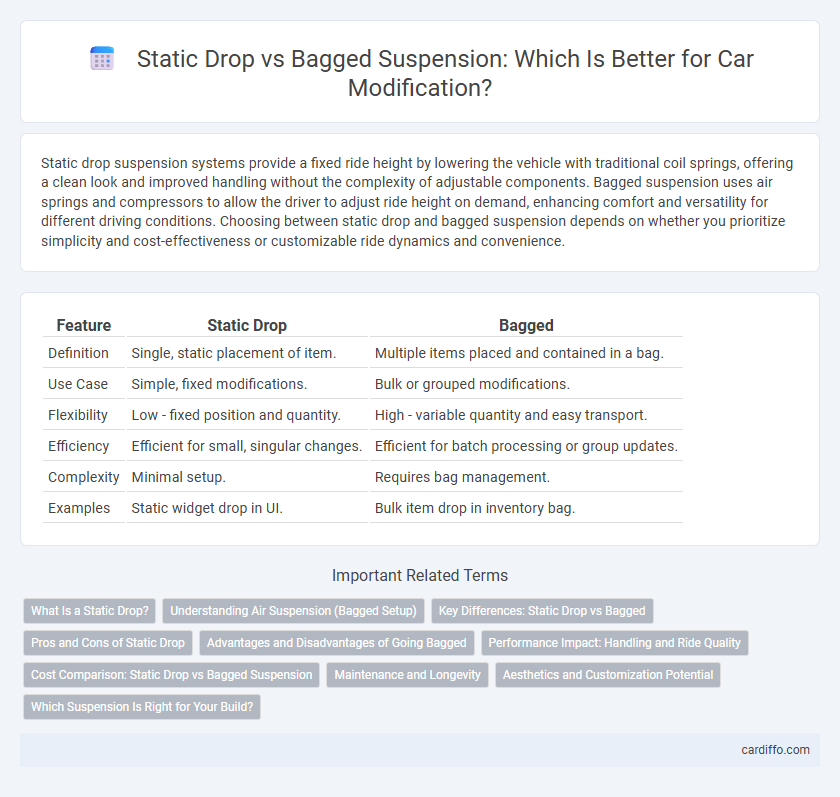 Static Drop vs Bagged Suspension: Which Is Better for Car Modification?

Static drop suspension systems provide a fixed ride height by lowering the vehicle with traditional coil springs, offering a clean look and improved handling without the complexity of adjustable components. Bagged suspension uses air springs and compressors to allow the driver to adjust ride height on demand, enhancing comfort and versatility for different driving conditions. Choosing between static drop and bagged suspension depends on whether you prioritize simplicity and cost-effectiveness or customizable ride dynamics and convenience.

| Feature | Static Drop | Bagged |
|---|---|---|
| Definition | Single, static placement of item. | Multiple items placed and contained in a bag. |
| Use Case | Simple, fixed modifications. | Bulk or grouped modifications. |
| Flexibility | Low - fixed position and quantity. | High - variable quantity and easy transport. |
| Efficiency | Efficient for small, singular changes. | Efficient for batch processing or group updates. |
| Complexity | Minimal setup. | Requires bag management. |
| Examples | Static widget drop in UI. | Bulk item drop in inventory bag. |

Important Related Terms

What Is a Static Drop?
Understanding Air Suspension (Bagged Setup)
Key Differences: Static Drop vs Bagged
Pros and Cons of Static Drop
Advantages and Disadvantages of Going Bagged
Performance Impact: Handling and Ride Quality
Cost Comparison: Static Drop vs Bagged Suspension
Maintenance and Longevity
Aesthetics and Customization Potential
Which Suspension Is Right for Your Build?

cardiffo.com