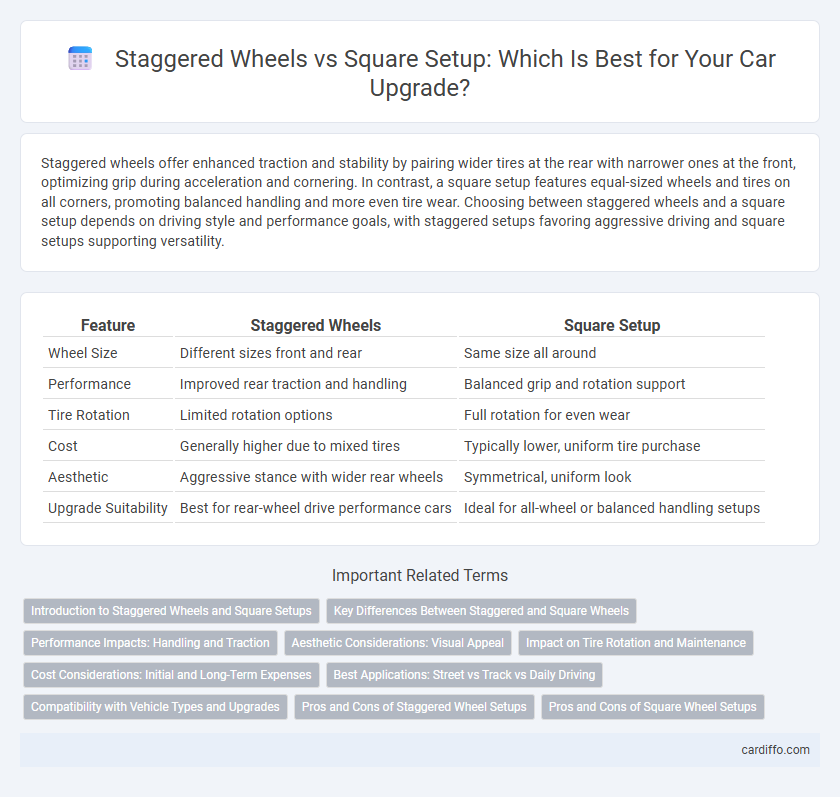 Staggered Wheels vs Square Setup: Which Is Best for Your Car Upgrade?

Staggered wheels offer enhanced traction and stability by pairing wider tires at the rear with narrower ones at the front, optimizing grip during acceleration and cornering. In contrast, a square setup features equal-sized wheels and tires on all corners, promoting balanced handling and more even tire wear. Choosing between staggered wheels and a square setup depends on driving style and performance goals, with staggered setups favoring aggressive driving and square setups supporting versatility.

| Feature | Staggered Wheels | Square Setup |
|---|---|---|
| Wheel Size | Different sizes front and rear | Same size all around |
| Performance | Improved rear traction and handling | Balanced grip and rotation support |
| Tire Rotation | Limited rotation options | Full rotation for even wear |
| Cost | Generally higher due to mixed tires | Typically lower, uniform tire purchase |
| Aesthetic | Aggressive stance with wider rear wheels | Symmetrical, uniform look |
| Upgrade Suitability | Best for rear-wheel drive performance cars | Ideal for all-wheel or balanced handling setups |

Important Related Terms

Introduction to Staggered Wheels and Square Setups
Key Differences Between Staggered and Square Wheels
Performance Impacts: Handling and Traction
Aesthetic Considerations: Visual Appeal
Impact on Tire Rotation and Maintenance
Cost Considerations: Initial and Long-Term Expenses
Best Applications: Street vs Track vs Daily Driving
Compatibility with Vehicle Types and Upgrades
Pros and Cons of Staggered Wheel Setups
Pros and Cons of Square Wheel Setups

cardiffo.com