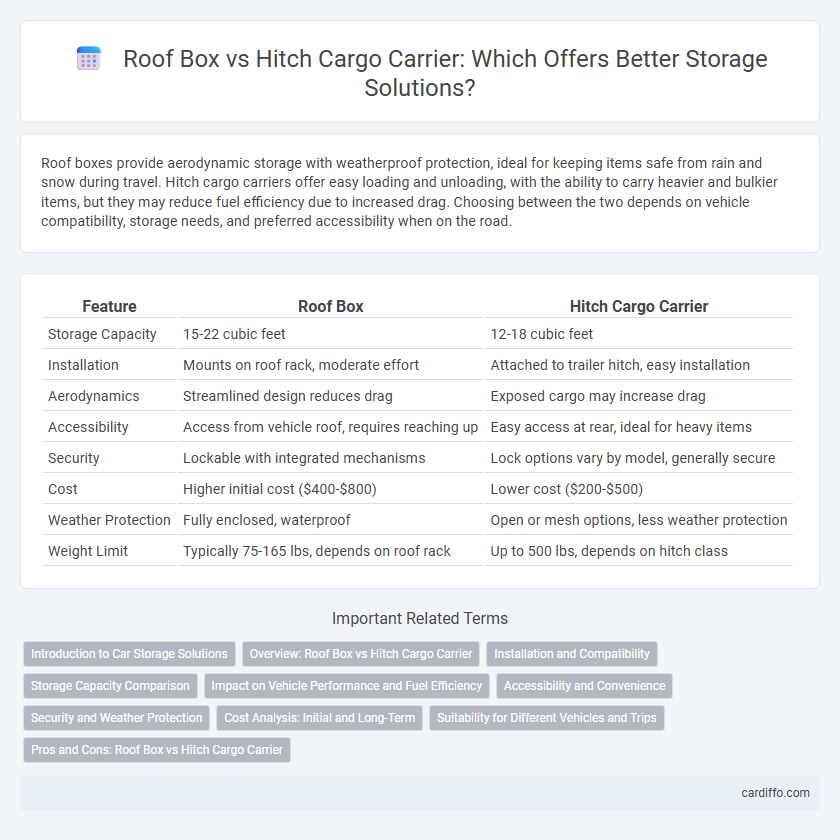 Roof Box vs Hitch Cargo Carrier: Which Offers Better Storage Solutions?

Roof boxes provide aerodynamic storage with weatherproof protection, ideal for keeping items safe from rain and snow during travel. Hitch cargo carriers offer easy loading and unloading, with the ability to carry heavier and bulkier items, but they may reduce fuel efficiency due to increased drag. Choosing between the two depends on vehicle compatibility, storage needs, and preferred accessibility when on the road.

| Feature | Roof Box | Hitch Cargo Carrier |
|---|---|---|
| Storage Capacity | 15-22 cubic feet | 12-18 cubic feet |
| Installation | Mounts on roof rack, moderate effort | Attached to trailer hitch, easy installation |
| Aerodynamics | Streamlined design reduces drag | Exposed cargo may increase drag |
| Accessibility | Access from vehicle roof, requires reaching up | Easy access at rear, ideal for heavy items |
| Security | Lockable with integrated mechanisms | Lock options vary by model, generally secure |
| Cost | Higher initial cost ($400-$800) | Lower cost ($200-$500) |
| Weather Protection | Fully enclosed, waterproof | Open or mesh options, less weather protection |
| Weight Limit | Typically 75-165 lbs, depends on roof rack | Up to 500 lbs, depends on hitch class |

Important Related Terms

Introduction to Car Storage Solutions
Overview: Roof Box vs Hitch Cargo Carrier
Installation and Compatibility
Storage Capacity Comparison
Impact on Vehicle Performance and Fuel Efficiency
Accessibility and Convenience
Security and Weather Protection
Cost Analysis: Initial and Long-Term
Suitability for Different Vehicles and Trips
Pros and Cons: Roof Box vs Hitch Cargo Carrier

cardiffo.com